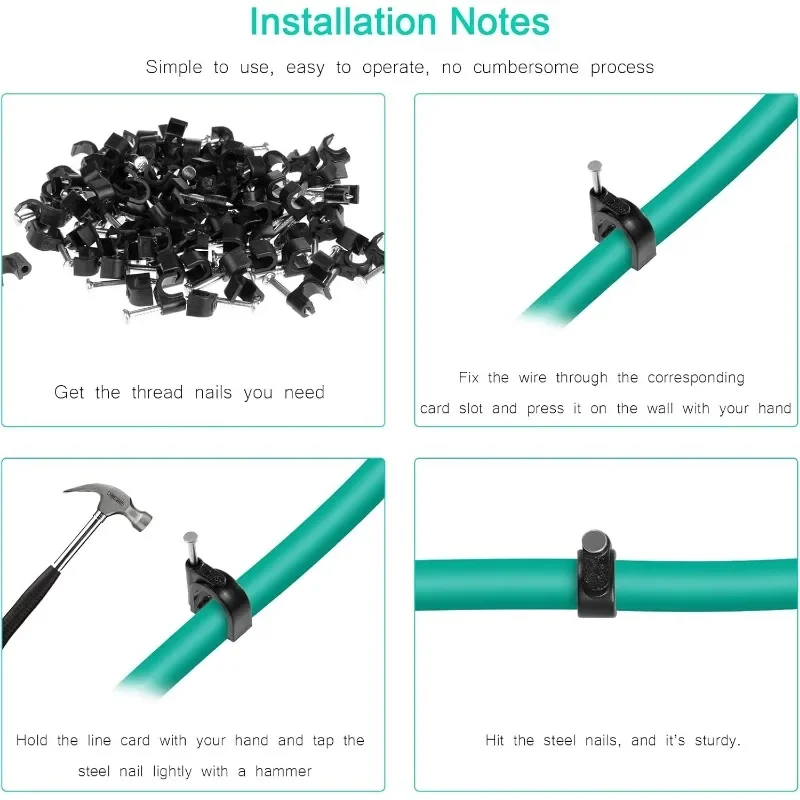 Installation Notes

Simple to use, easy to operate, no cumbersome process

Get the thread nails you need

Fix the wire through the corresponding card slot and press it on the wall with your hand

Hold the line card with your hand and tap the steel nail lightly with a hammer

Hit the steel nails, and it's sturdy.