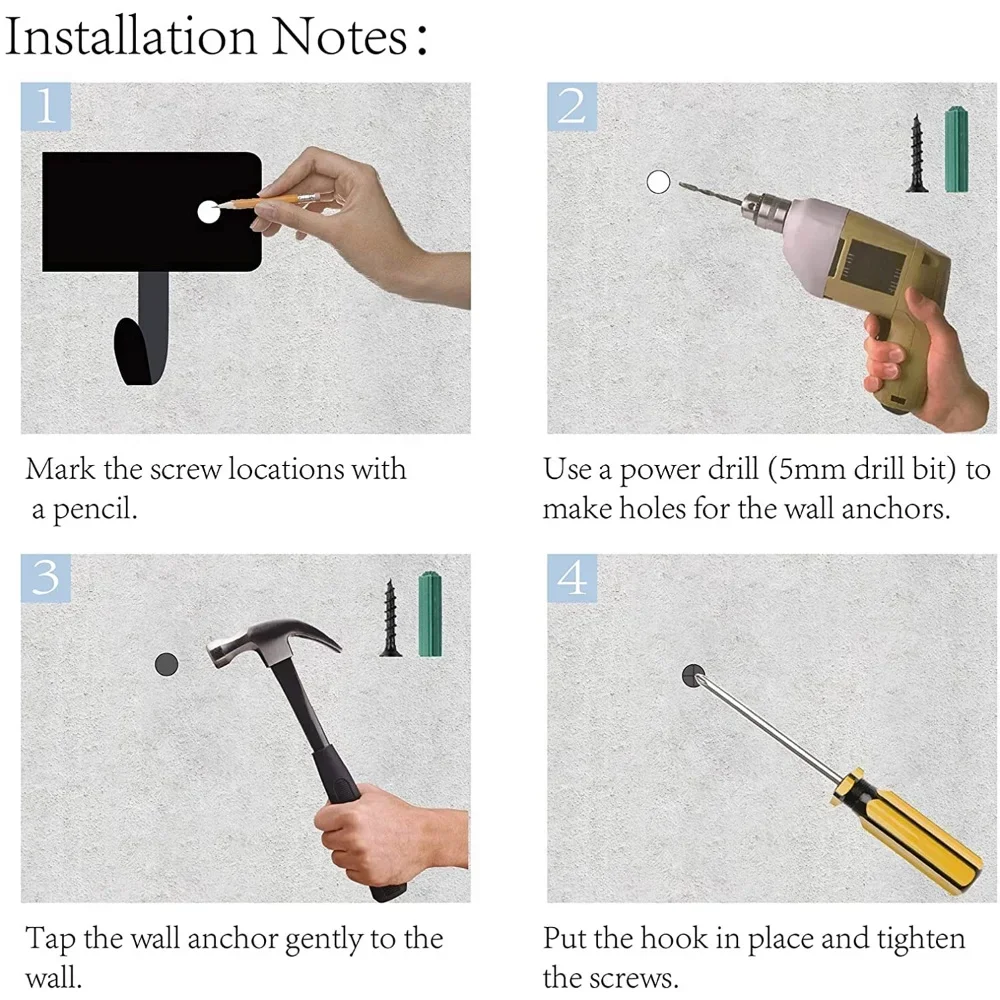 Installation Notes:

1

Mark the screw locations with a pencil.

2

Use a power drill (5mm drill bit) to make holes for the wall anchors.

3

Tap the wall anchor gently to the wall.

4

Put the hook in place and tighten the screws.