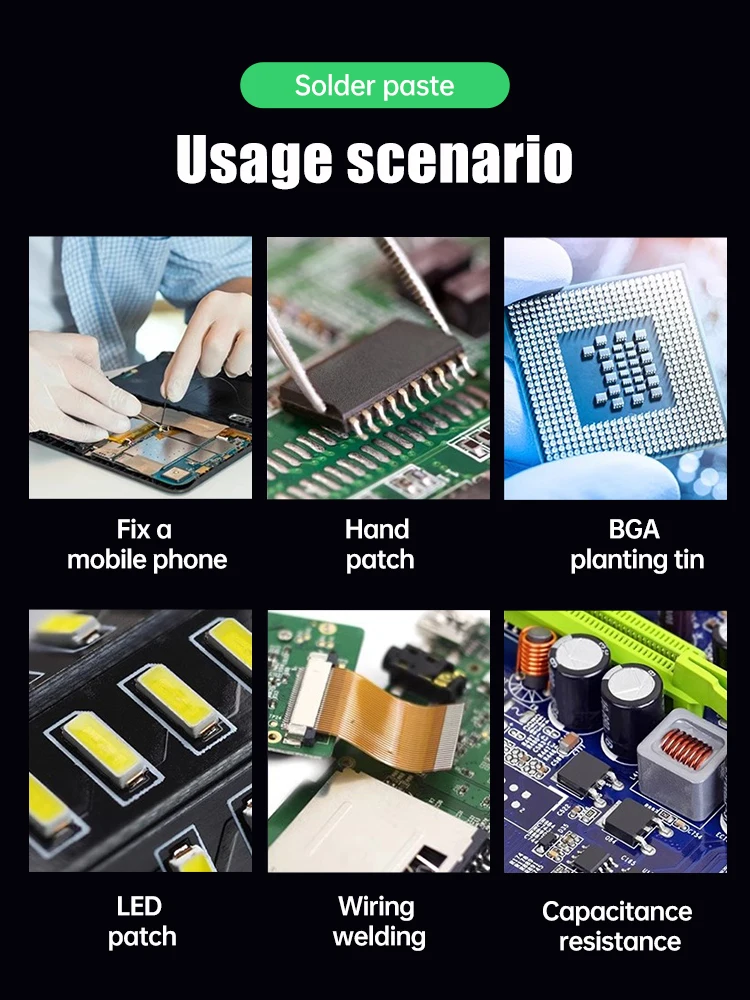 Solder paste

Usage scenario

Fix a mobile phone

Hand patch

BGA planting tin

LED patch

Wiring welding

Capacitance resistance