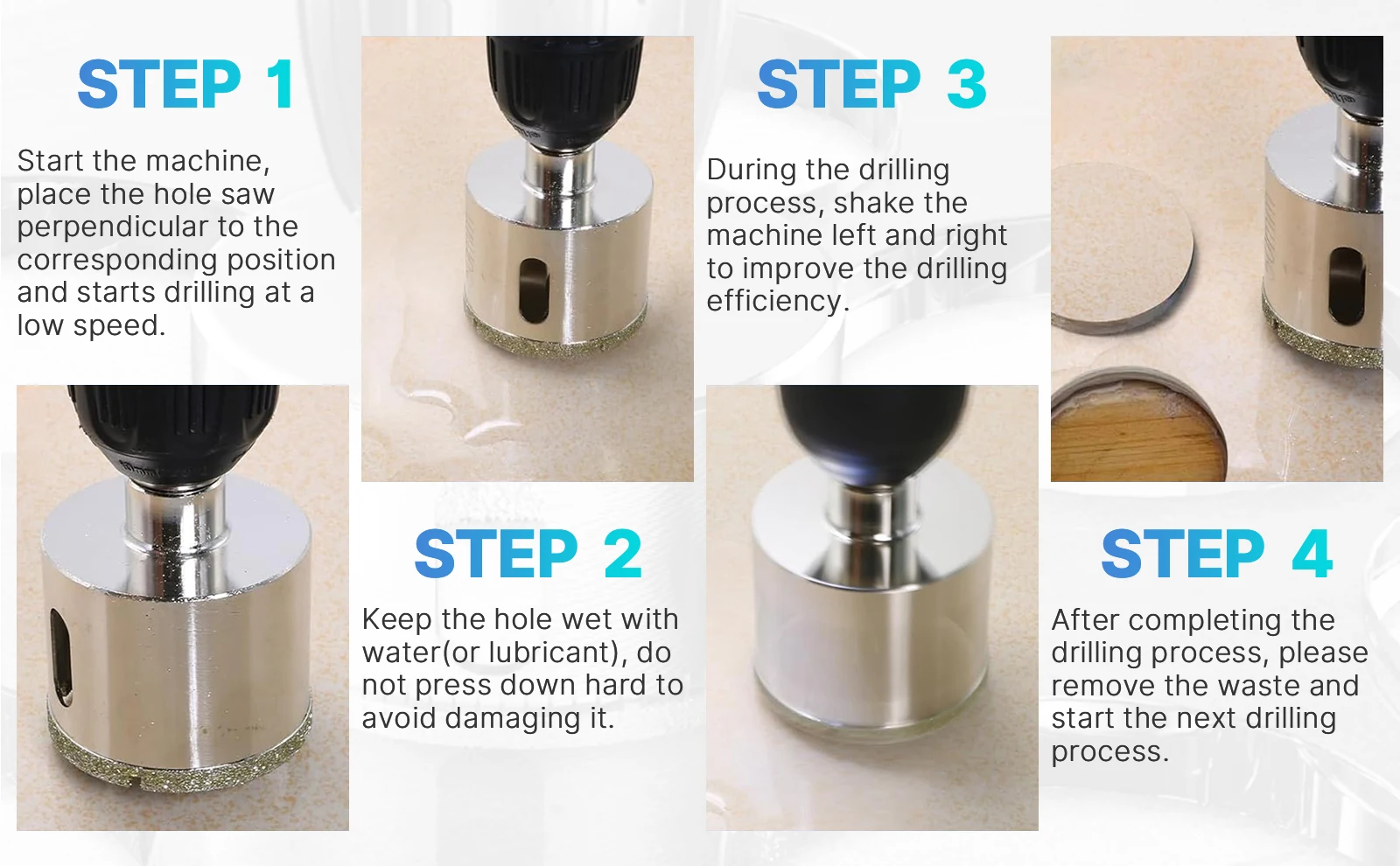 STEP 1

Start the machine, place the hole saw perpendicular to the corresponding position and starts drilling at a low speed.

STEP 2

Keep the hole wet with water(or lubricant), do not press down hard to avoid damaging it.

STEP 3

During the drilling process, shake the machine left and right to improve the drilling efficiency.

STEP 4

After completing the drilling process, please remove the waste and start the next drilling process.