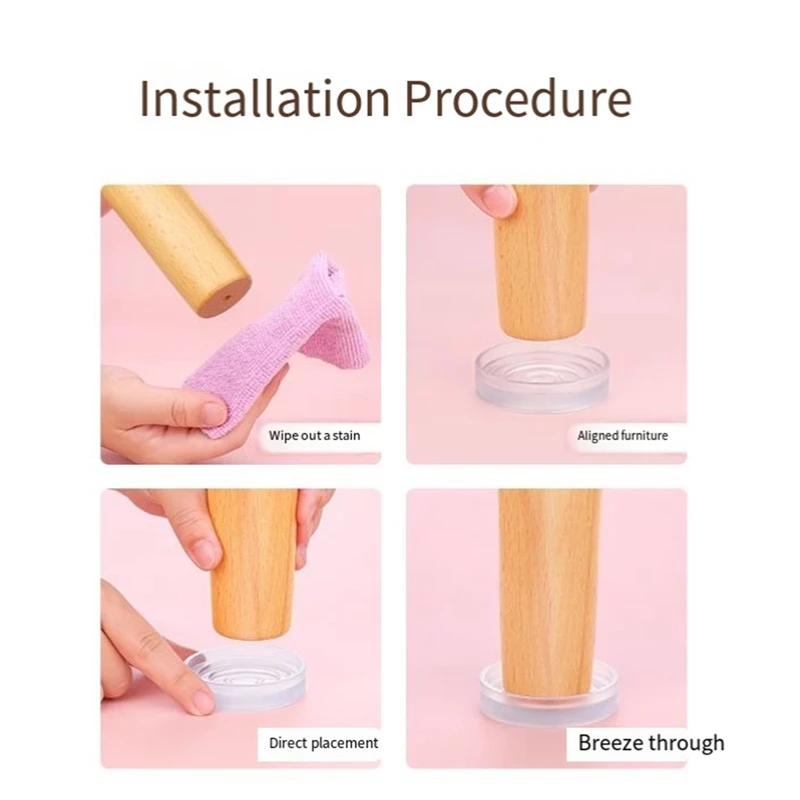 Installation Procedure

Wipe out a stain

Aligned furniture

Direct placement

Breeze through