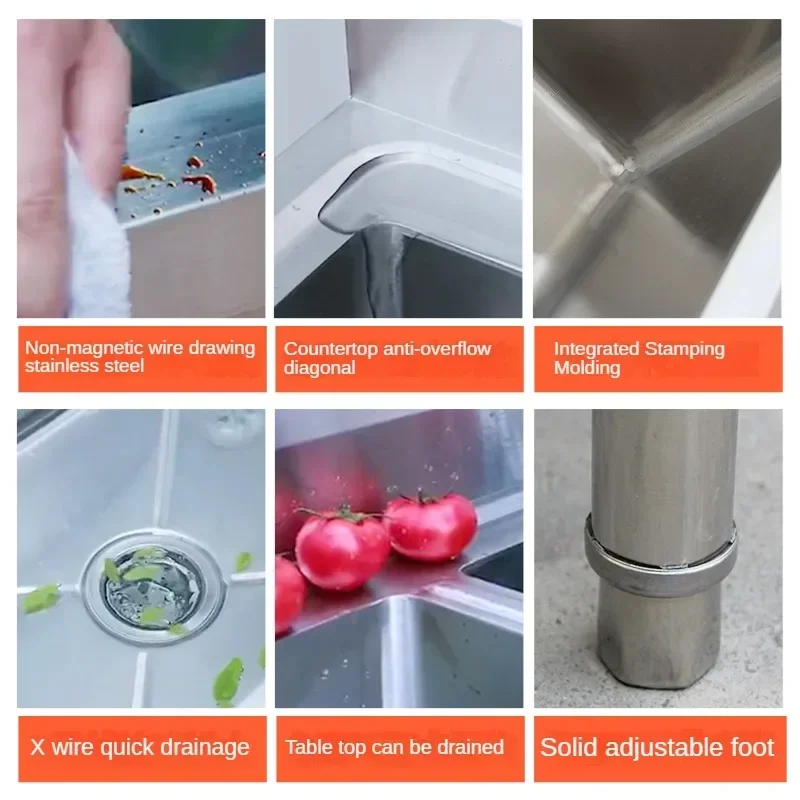 Non-magnetic wire drawing stainless steel

Countertop anti-overflow diagonal

Integrated Stamping Molding

X wire quick drainage

Table top can be drained

Solid adjustable foot