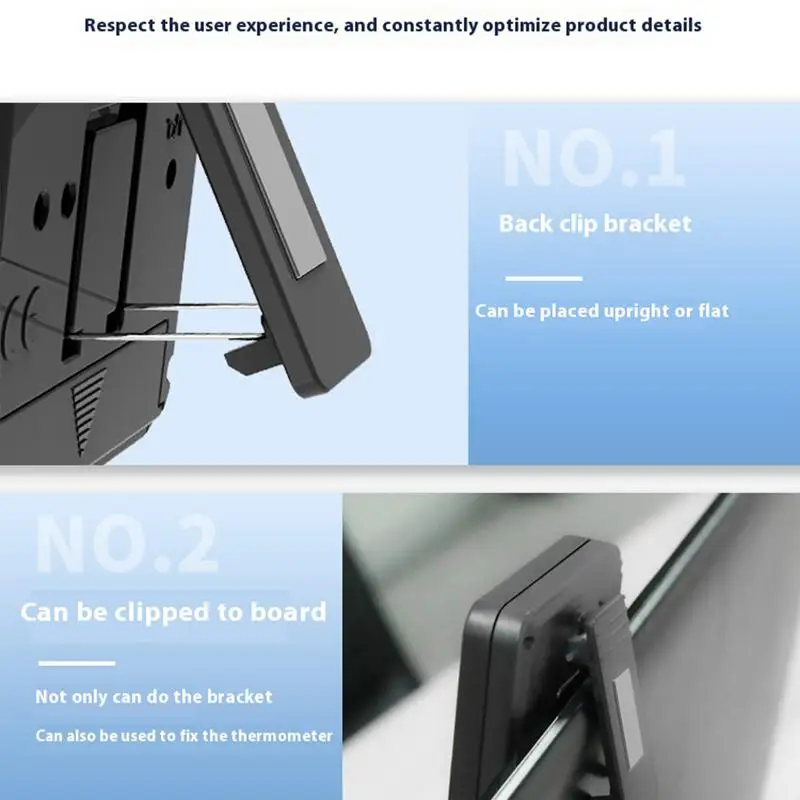 Respect the user experience, and constantly optimize product details

NO.1

Back clip bracket

Can be placed upright or flat

NO.2

Can be clipped to board

Not only can do the bracket

Can also be used to fix the thermometer