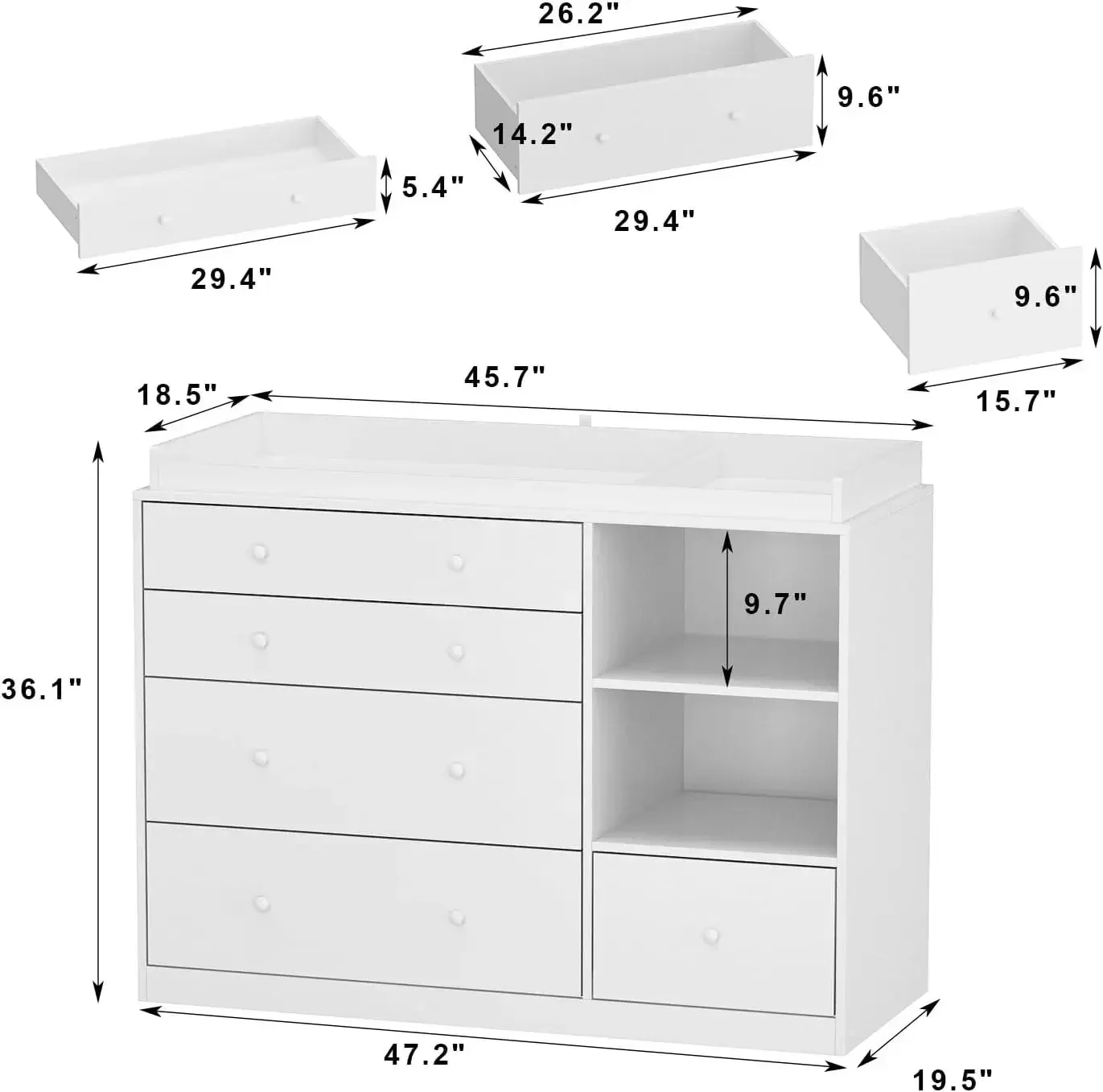 26.2"

9.6"

14.2"

5.4"

29.4"

29.4"

9.6"

15.7"

18.5"

45.7"

9.7"

36.1"

47.2"

19.5"