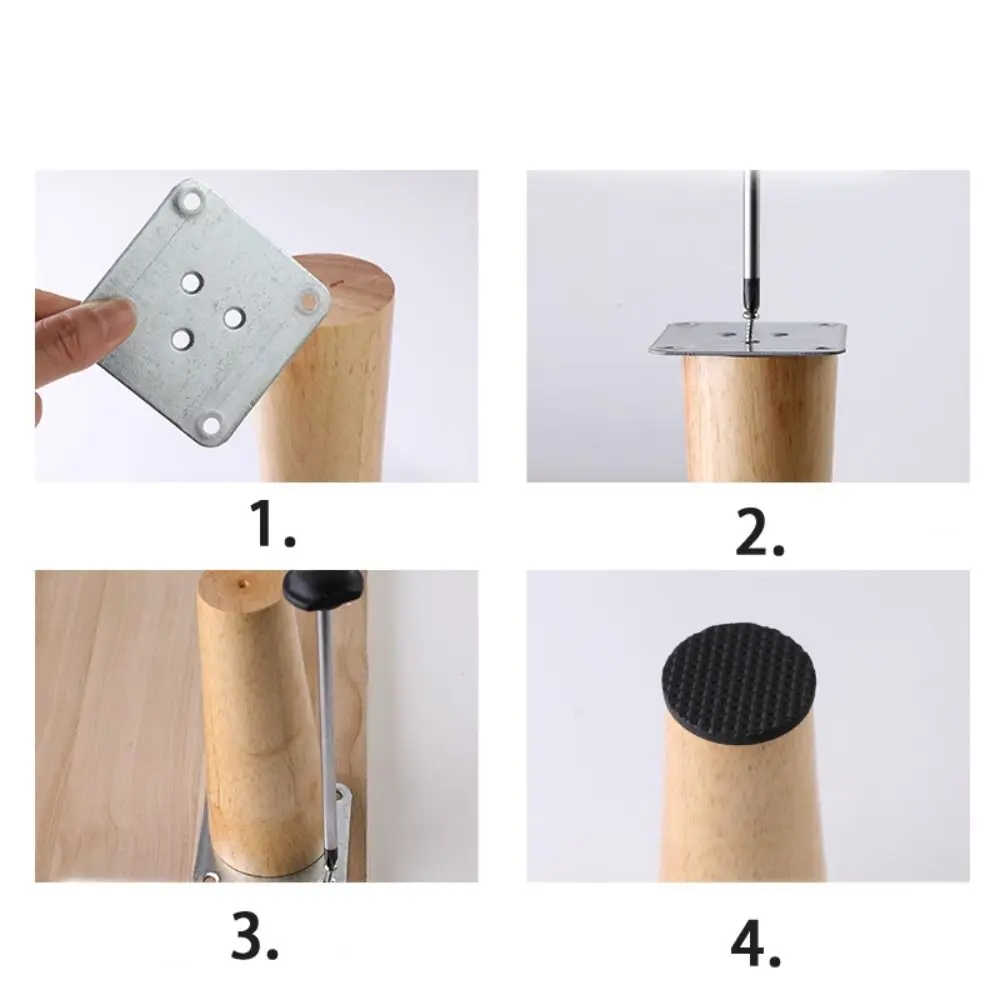 1.

2.

3.

4.