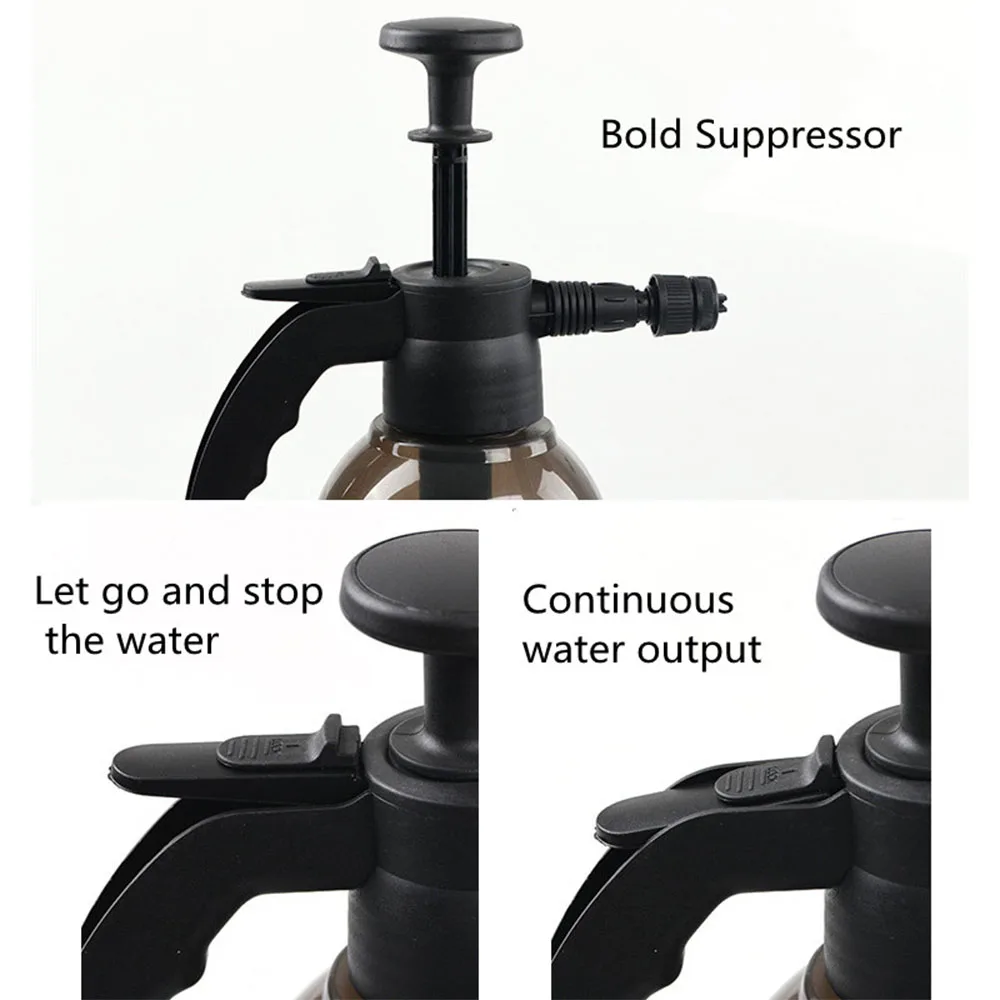 Bold Suppressor

Let go and stop the water

Continuous water output