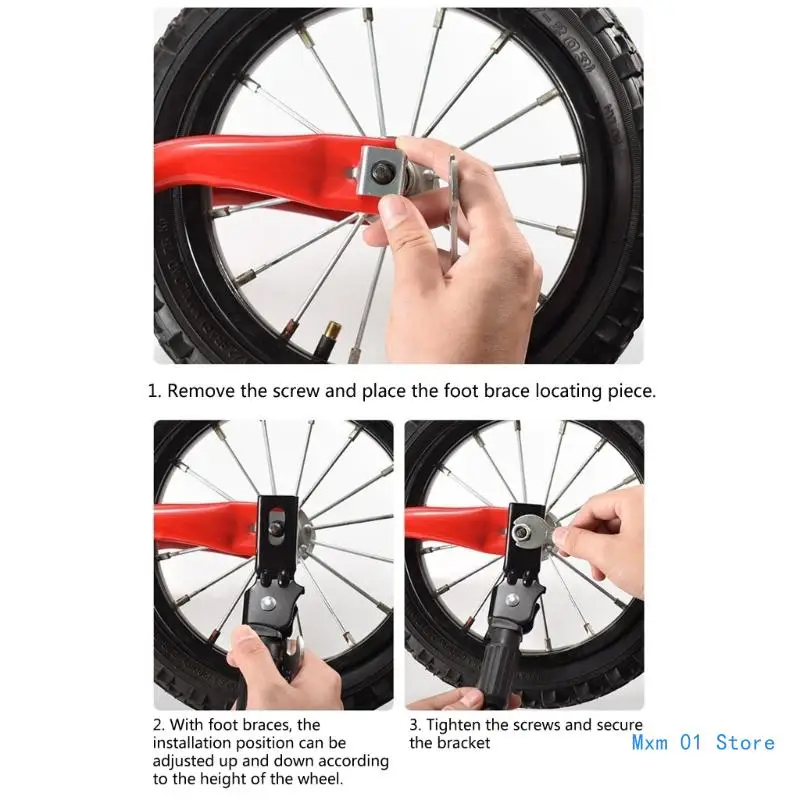 1. Remove the screw and place the foot brace locating piece.

2. With foot braces, the installation position can be adjusted up and down according to the height of the wheel.

3. Tighten the screws and secure the bracket

Mxm 01 Store