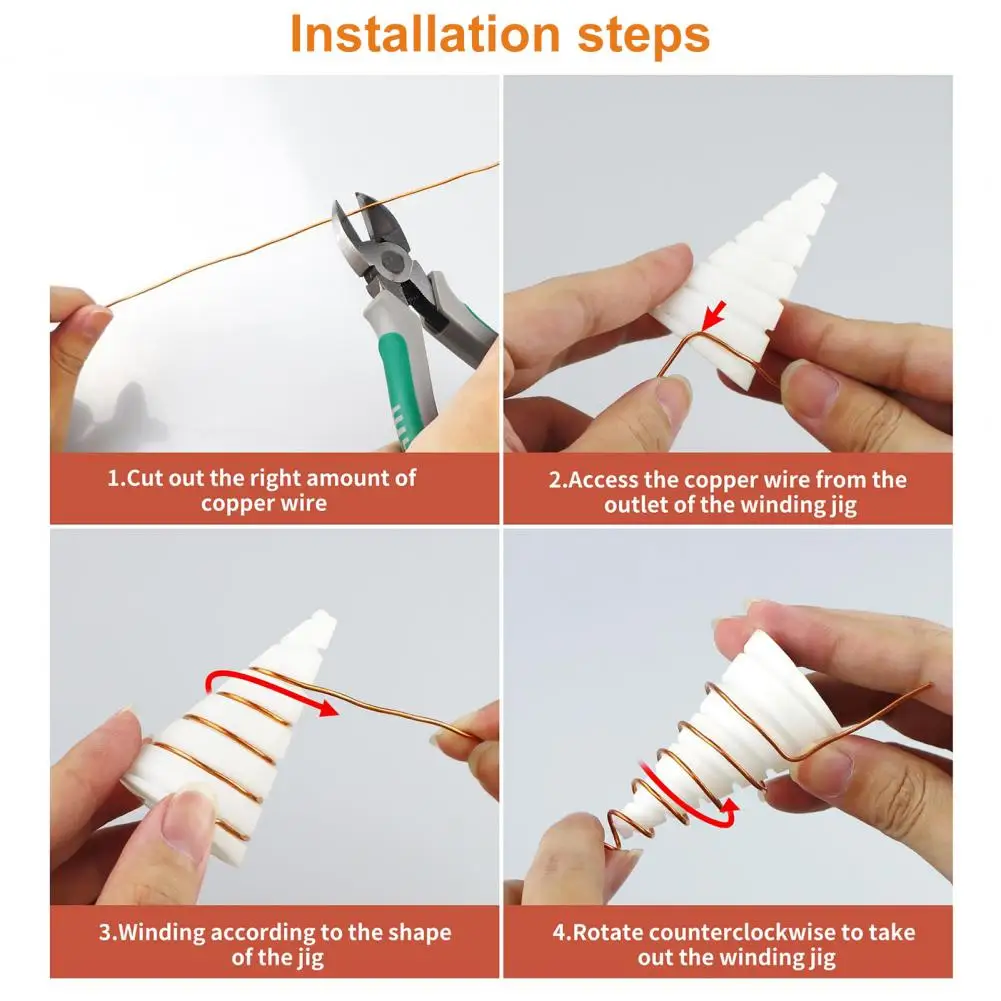 Installation steps

1.Cut out the right amount of copper wire

2.Access the copper wire from the outlet of the winding jig

3.Winding according to the shape of the jig

4.Rotate counterclockwise to take out the winding jig