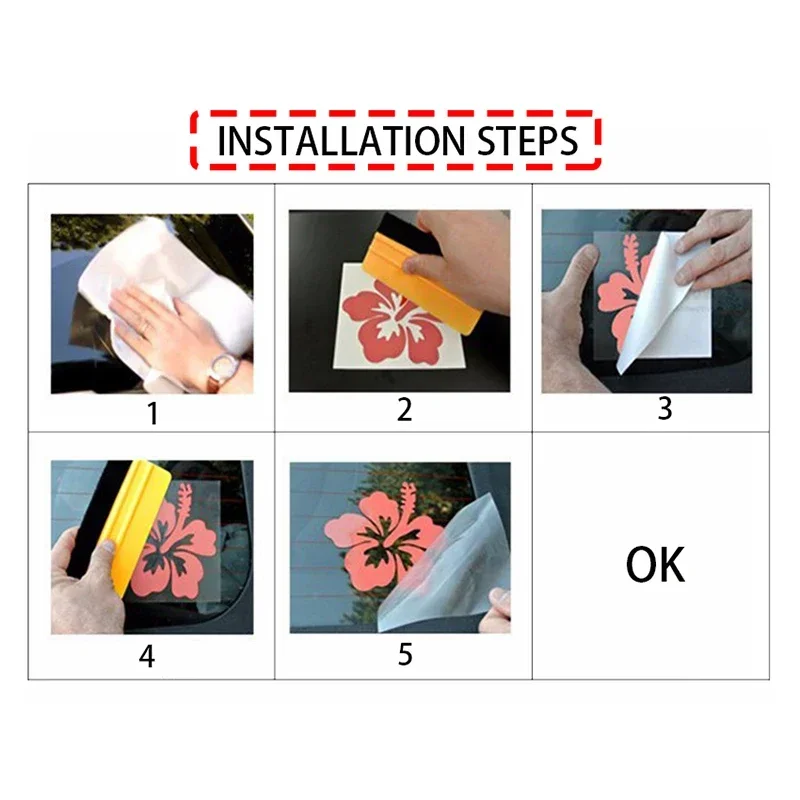 INSTALLATION STEPS

1

2

3

4

5

OK