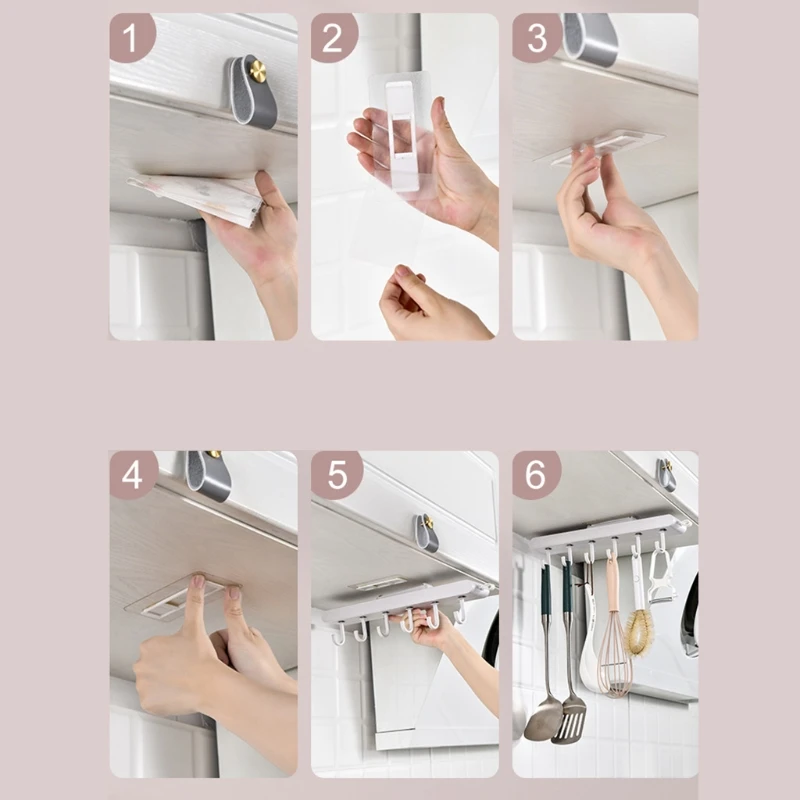 1

2

3

4

5

6