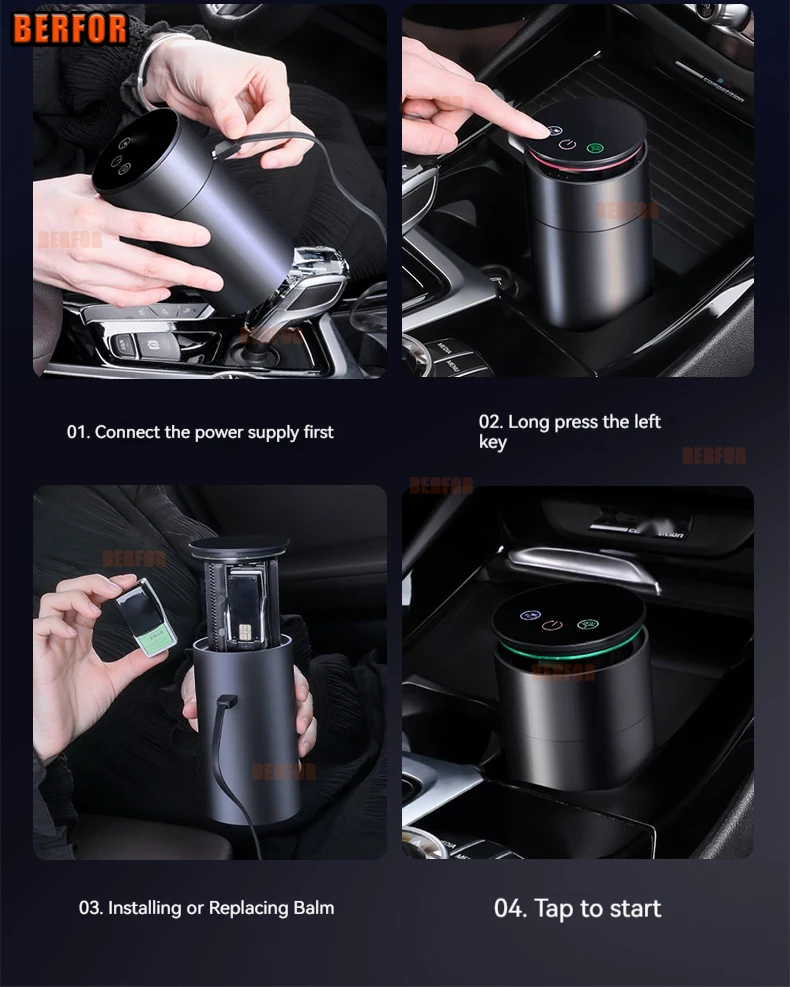 BERFOR

BERFOR

BERFOR

01. Connect the power supply first

02. Long press the left key

BERFOR

BERFOR

BERFOR

BERFOR

BERFOR

03. Installing or Replacing Balm

04. Tap to start