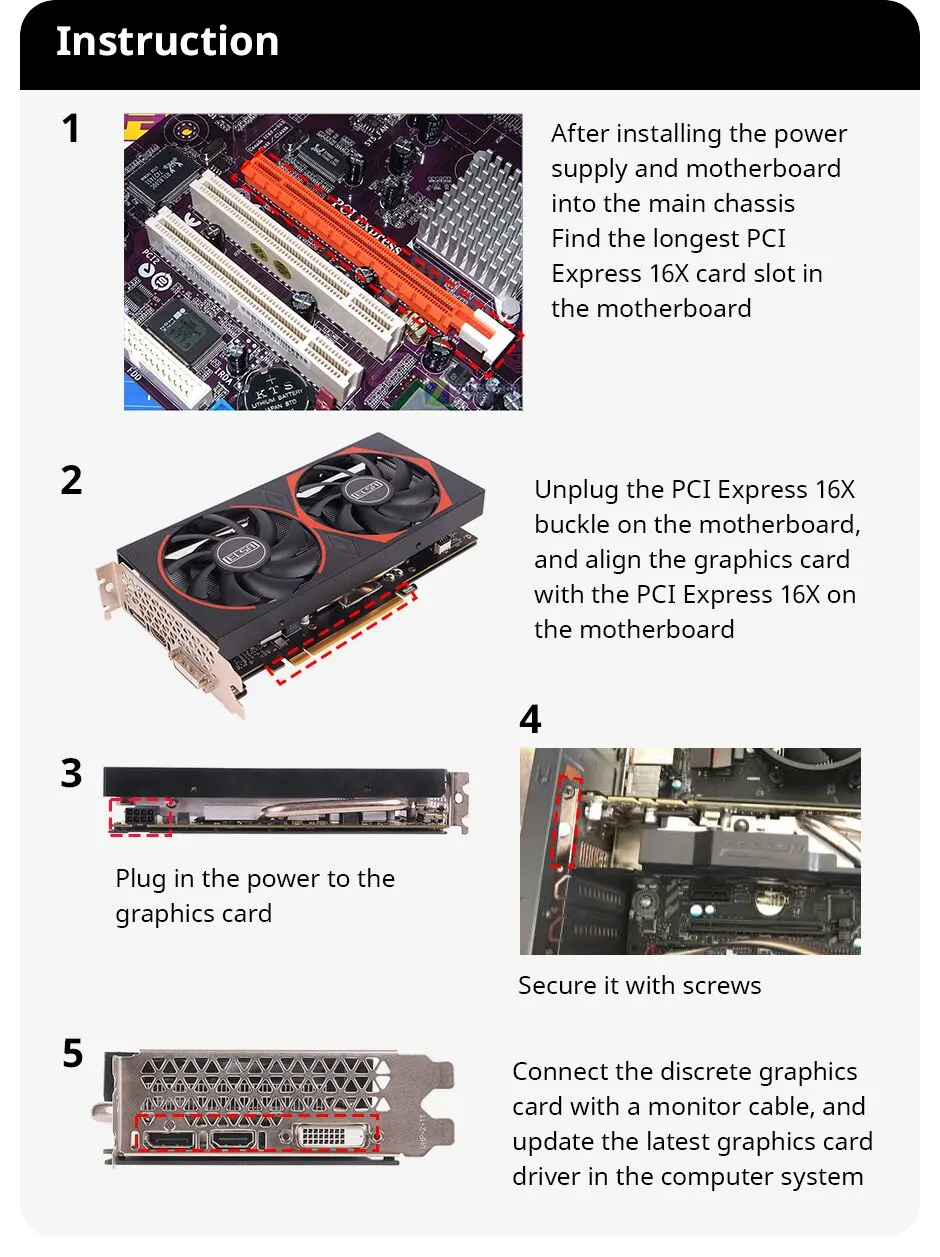 Instruction

1

PCI Express

After installing the power supply and motherboard into the main chassis
Find the longest PCI Express 16X card slot in the motherboard

2

Unplug the PCI Express 16X buckle on the motherboard, and align the graphics card with the PCI Express 16X on the motherboard

3

Plug in the power to the graphics card

4

Secure it with screws

5

Connect the discrete graphics card with a monitor cable, and update the latest graphics card driver in the computer system