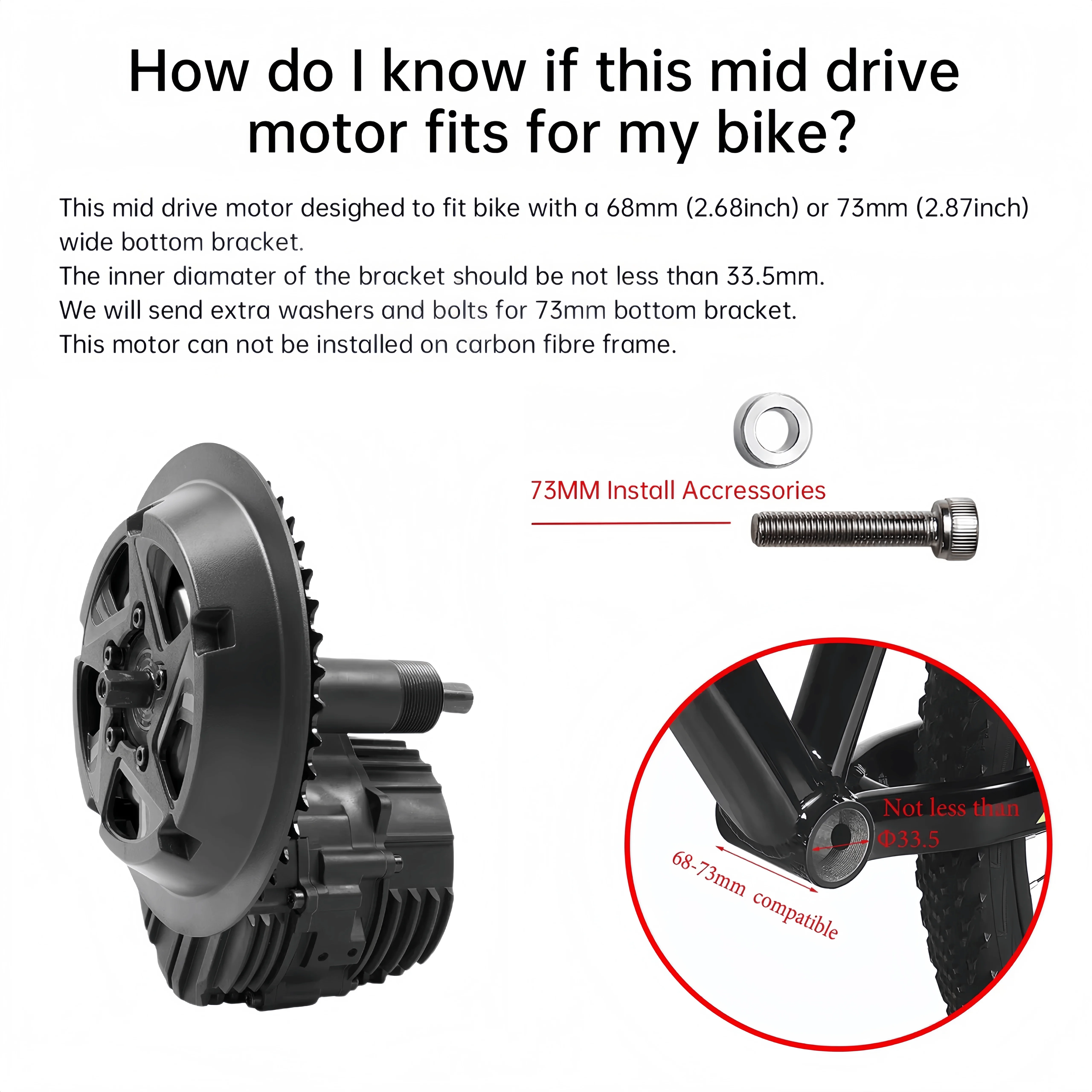 How do I know if this mid drive motor fits for my bike?

This mid drive motor desighed to fit bike with a 68mm (2.68inch) or 73mm (2.87inch) wide bottom bracket.
The inner diamater of the bracket should be not less than 33.5mm.
We will send extra washers and bolts for 73mm bottom bracket.
This motor can not be installed on carbon fibre frame.

73MM Install Accessories

Not less than
Φ33.5

68-73mm compatible