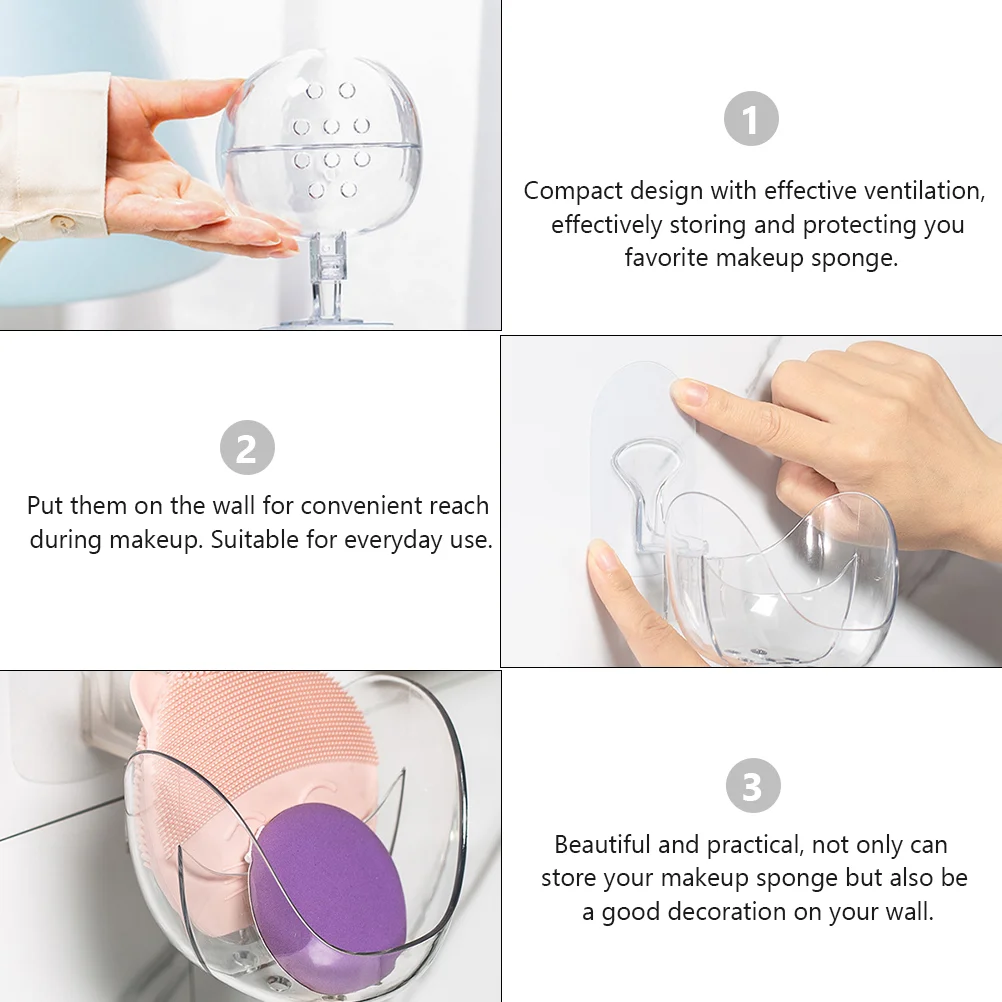 1

Compact design with effective ventilation, effectively storing and protecting you favorite makeup sponge.

2

Put them on the wall for convenient reach during makeup. Suitable for everyday use.

3

Beautiful and practical, not only can store your makeup sponge but also be a good decoration on your wall.