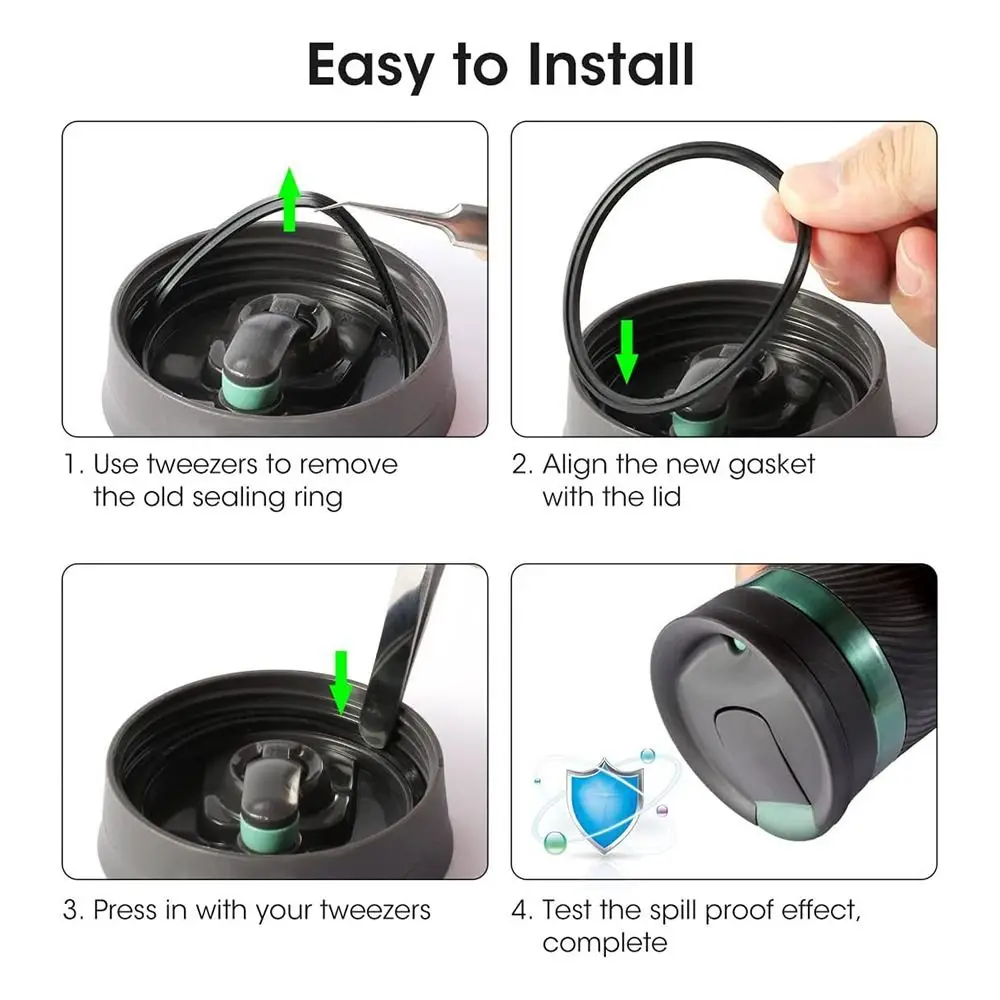 Easy to Install

1. Use tweezers to remove the old sealing ring

2. Align the new gasket with the lid

3. Press in with your tweezers

4. Test the spill proof effect, complete