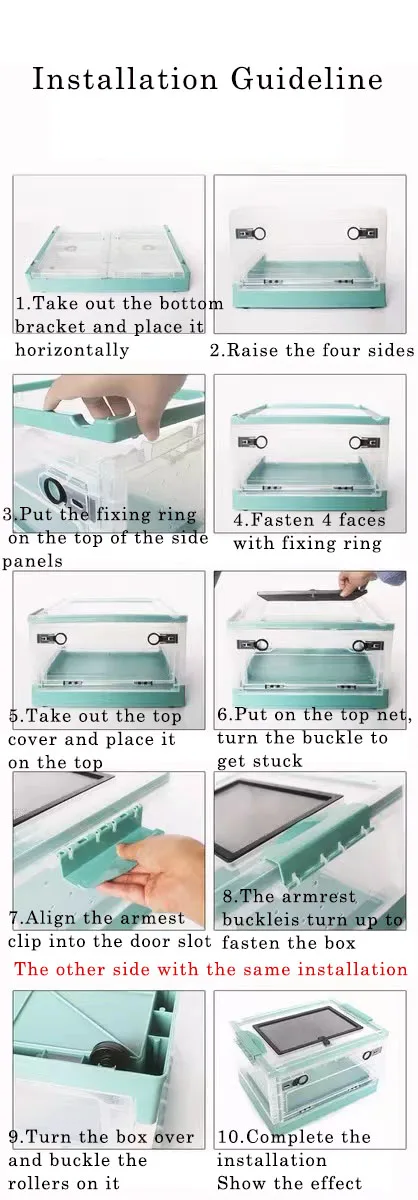 Installation Guideline

1.Take out the bottom bracket and place it horizontally

2.Raise the four sides

3.Put the fixing ring on the top of the side panels

4.Fasten 4 faces with fixing ring

5.Take out the top cover and place it on the top

6.Put on the top net, turn the buckle to get stuck

7.Align the armest clip into the door slot

8.The armrest buckleis turn up to fasten the box

The other side with the same installation

9.Turn the box over and buckle the rollers on it

10.Complete the installation Show the effect