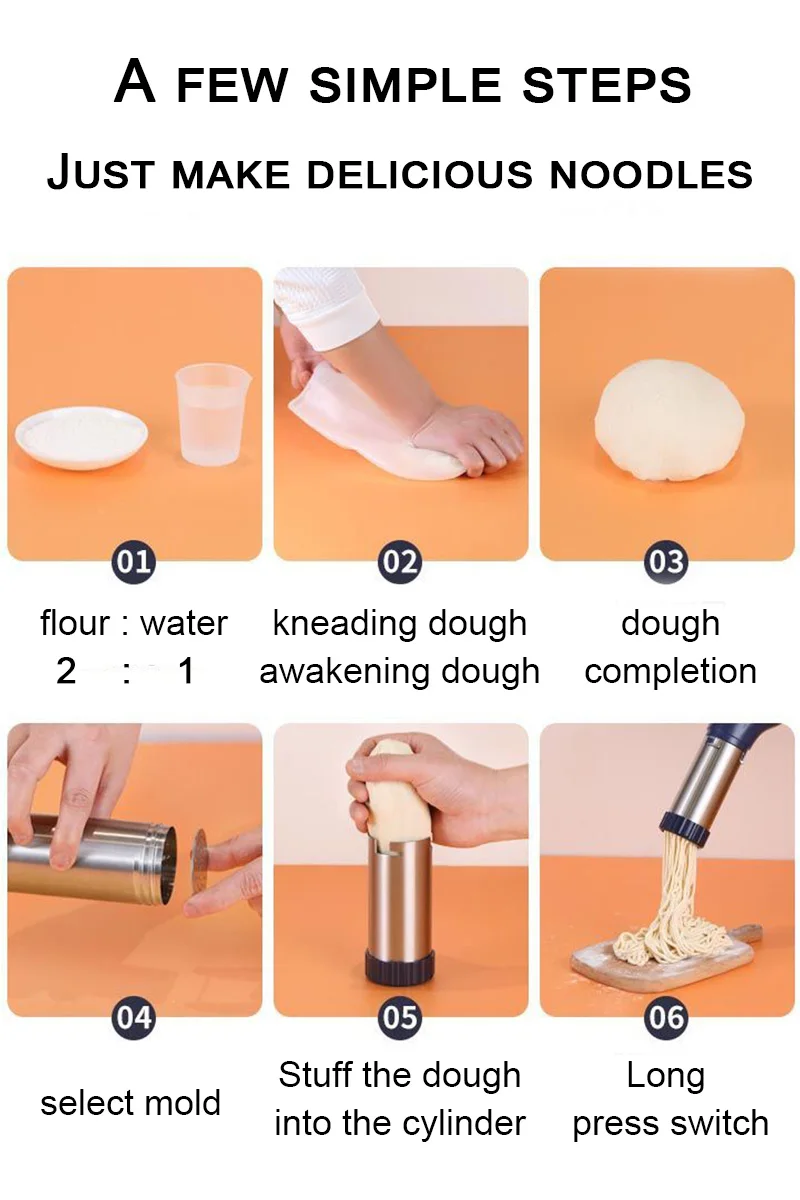 A FEW SIMPLE STEPS
JUST MAKE DELICIOUS NOODLES

01
flour : water
2 : 1

02
kneading dough
awakening dough

03
dough
completion

04
select mold

05
Stuff the dough
into the cylinder

06
Long
press switch