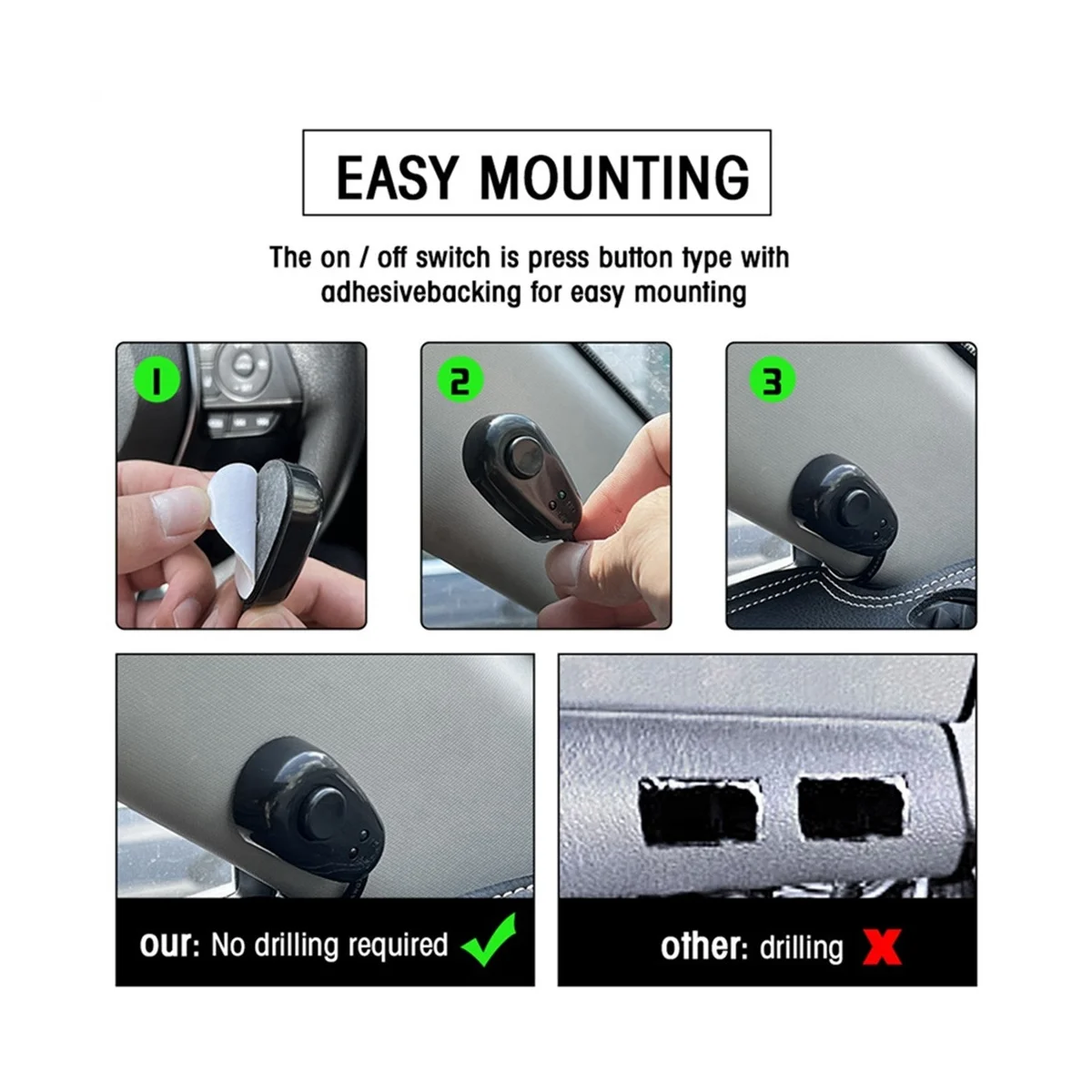 EASY MOUNTING

The on / off switch is press button type with adhesivebacking for easy mounting

1

2

3

our: No drilling required

other: drilling