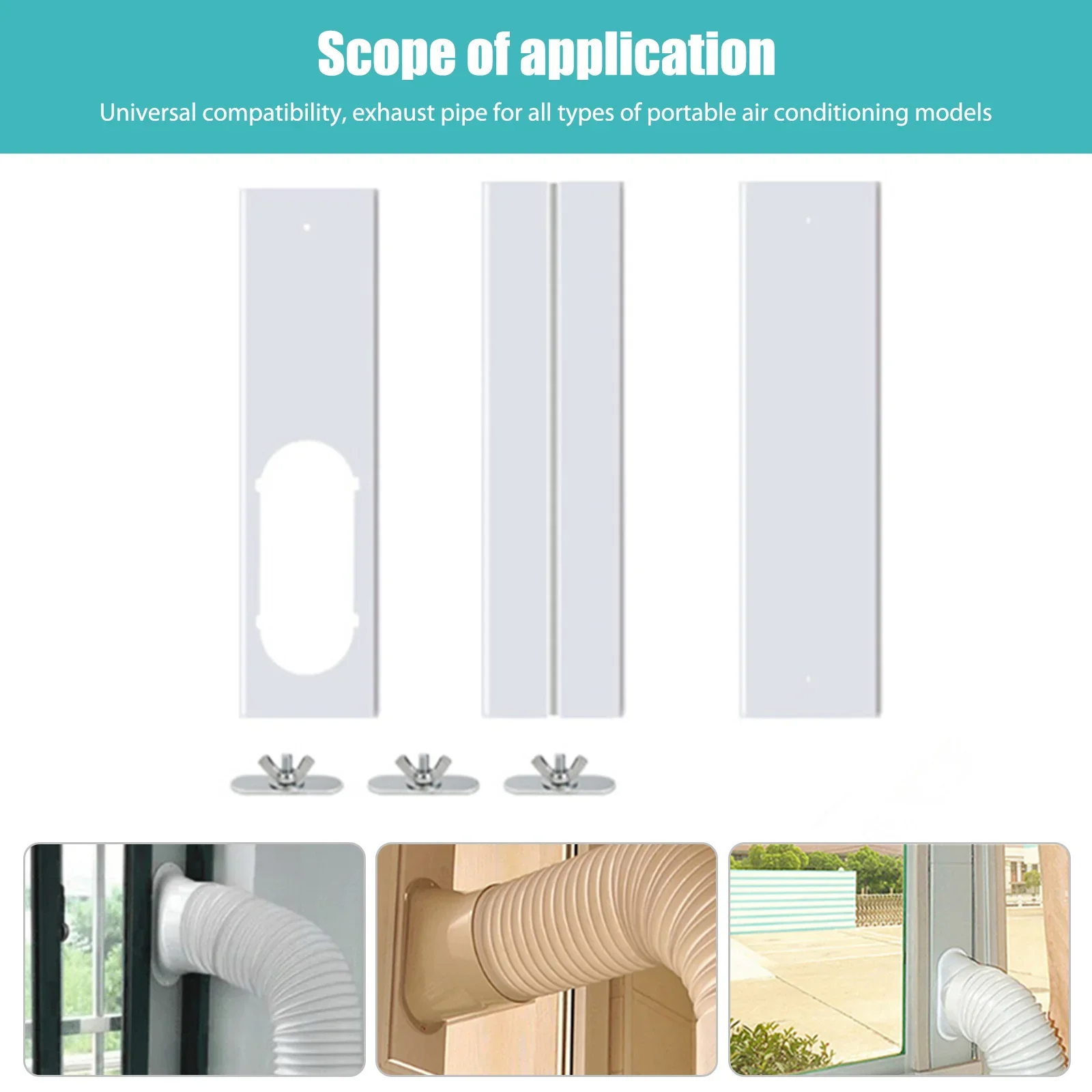 Scope of application

Universal compatibility, exhaust pipe for all types of portable air conditioning models