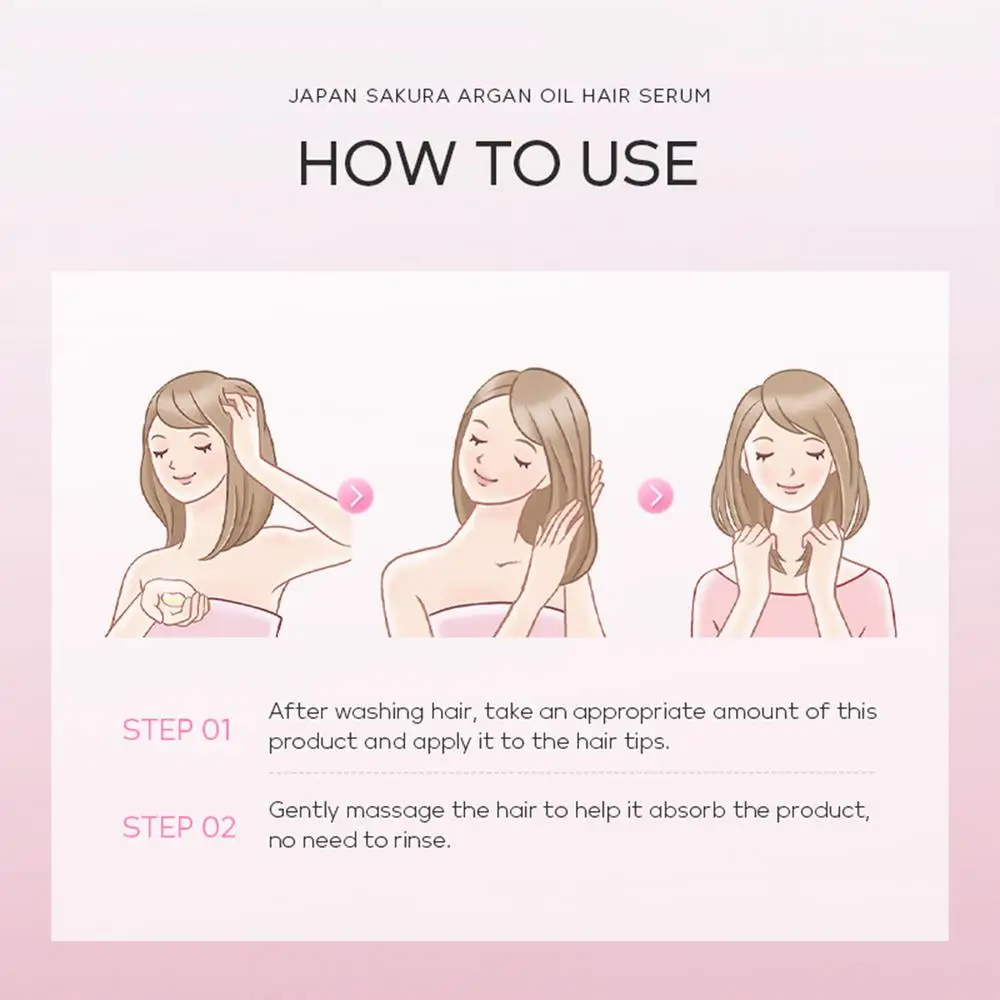 JAPAN SAKURA ARGAN OIL HAIR SERUM

HOW TO USE

STEP 01
After washing hair, take an appropriate amount of this product and apply it to the hair tips.

STEP 02
Gently massage the hair to help it absorb the product, no need to rinse.