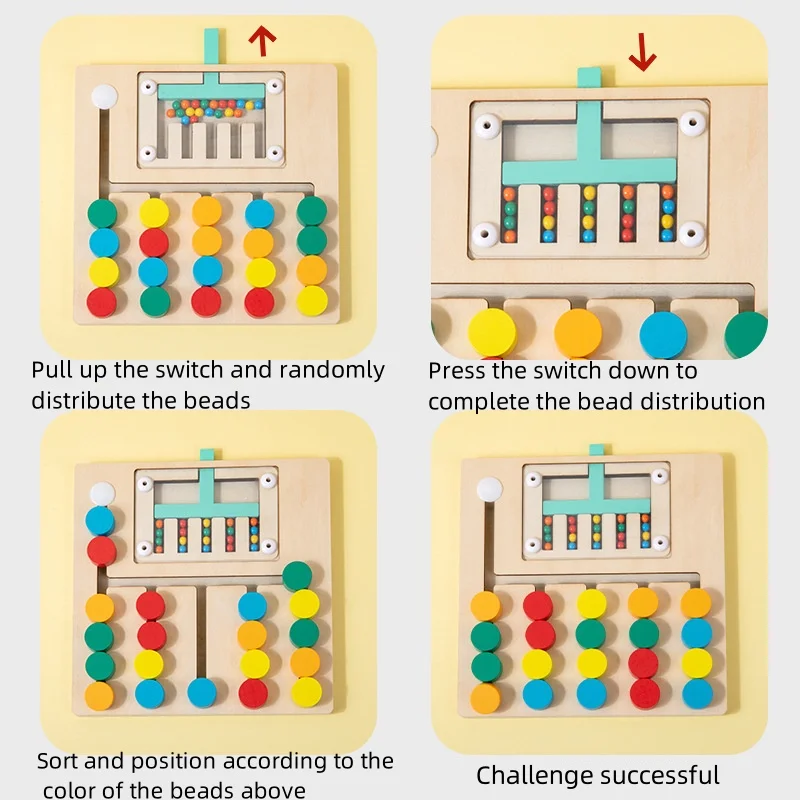 Pull up the switch and randomly distribute the beads

Press the switch down to complete the bead distribution

Sort and position according to the color of the beads above

Challenge successful