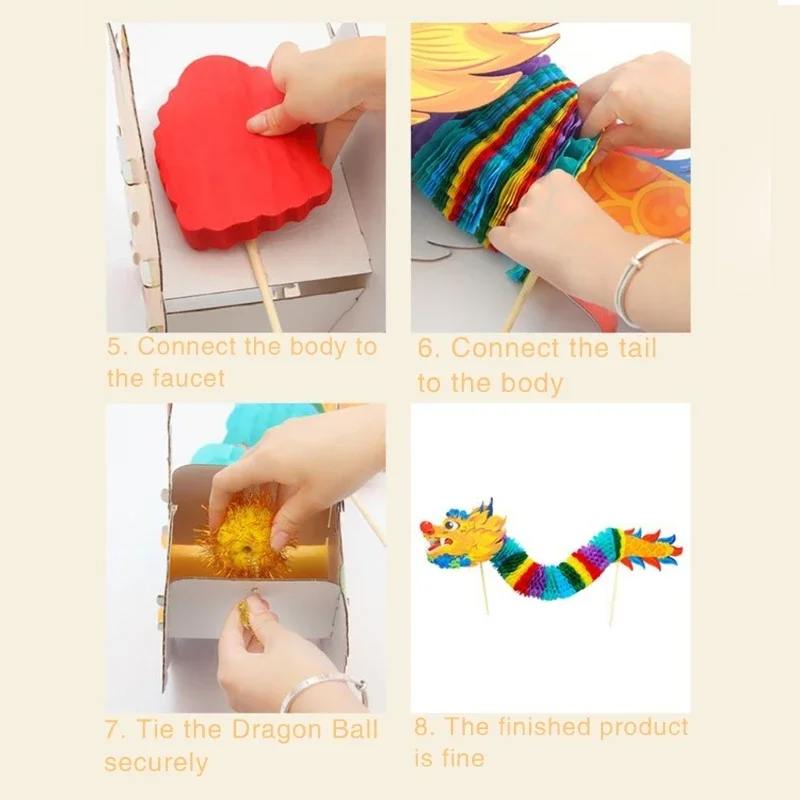 5. Connect the body to the faucet

6. Connect the tail to the body

7. Tie the Dragon Ball securely

8. The finished product is fine