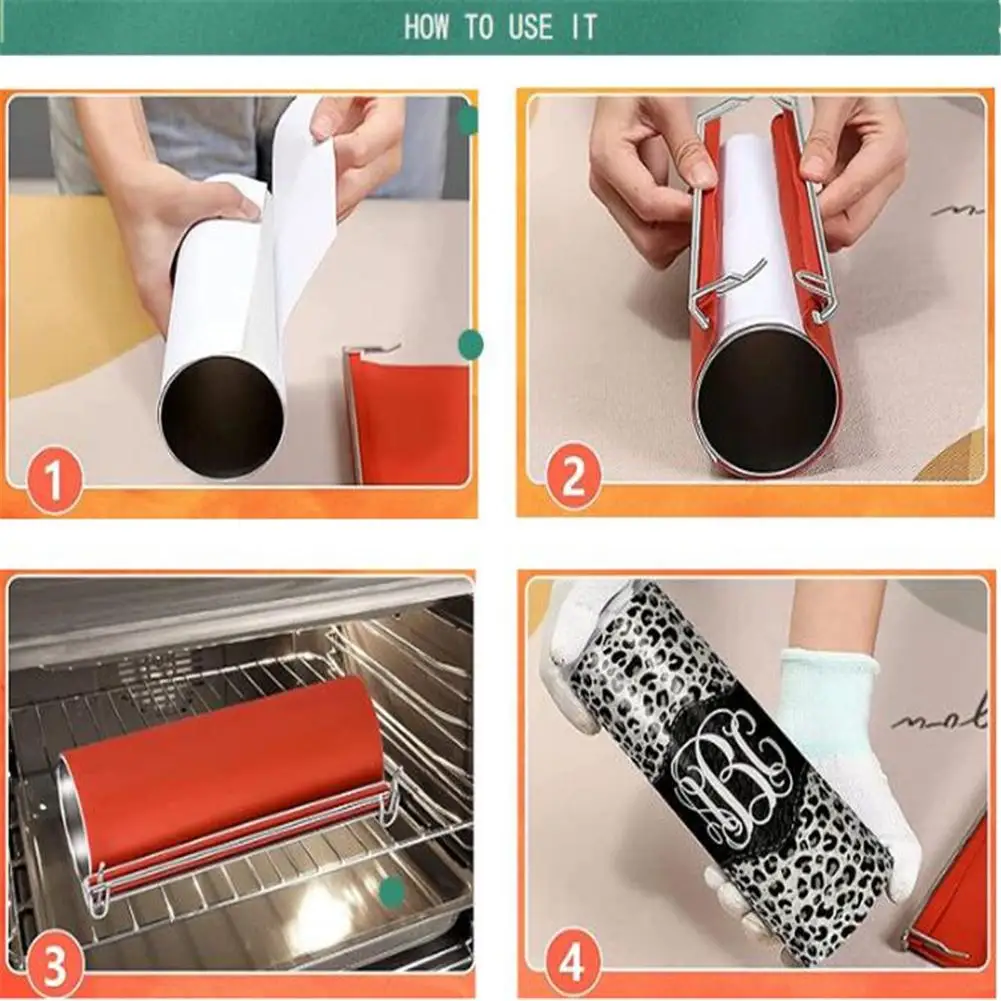 HOW TO USE IT

1

2

3

4