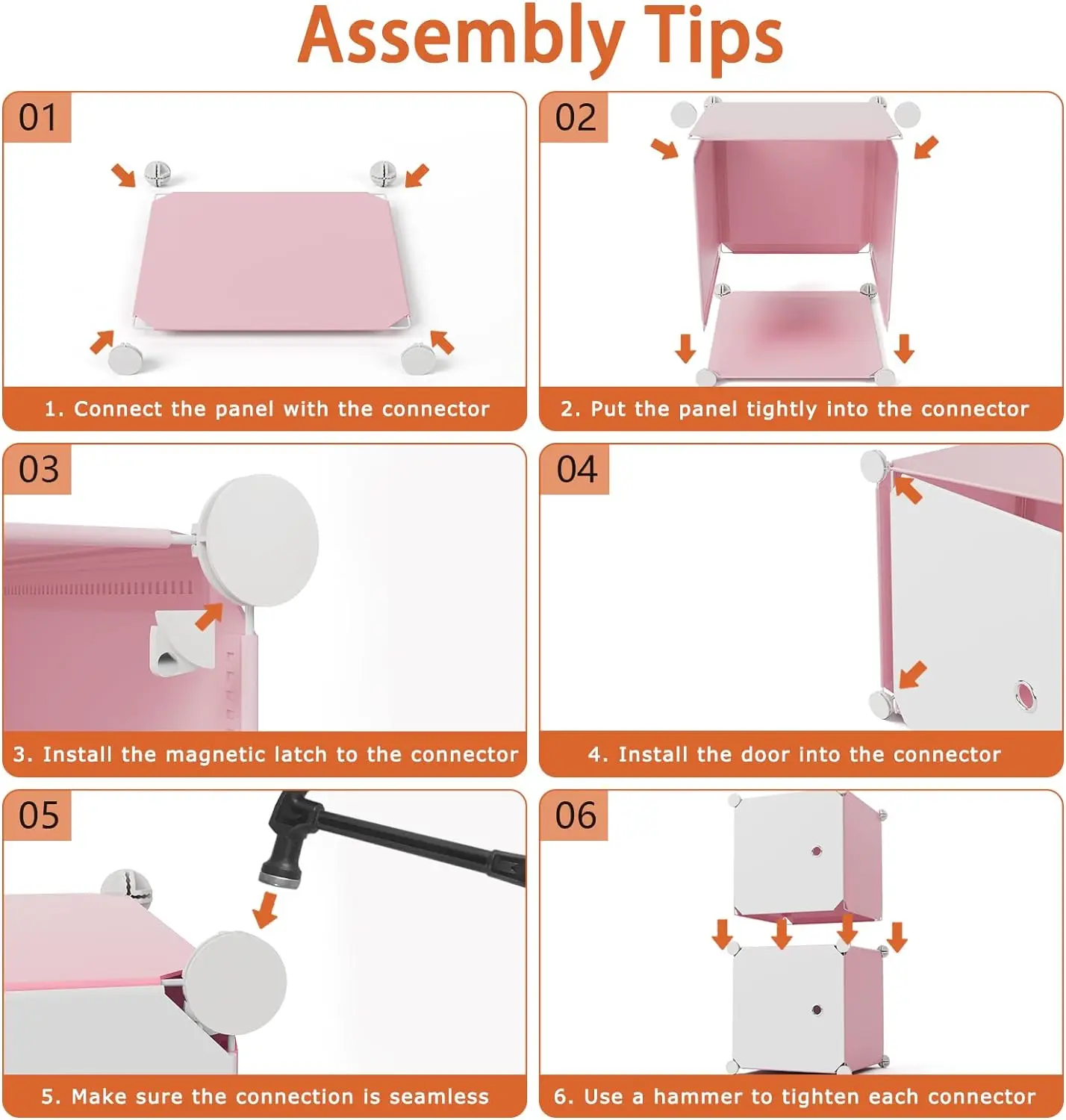 Assembly Tips

01

1. Connect the panel with the connector

02

2. Put the panel tightly into the connector

03

3. Install the magnetic latch to the connector

04

4. Install the door into the connector

05

5. Make sure the connection is seamless

06

6. Use a hammer to tighten each connector