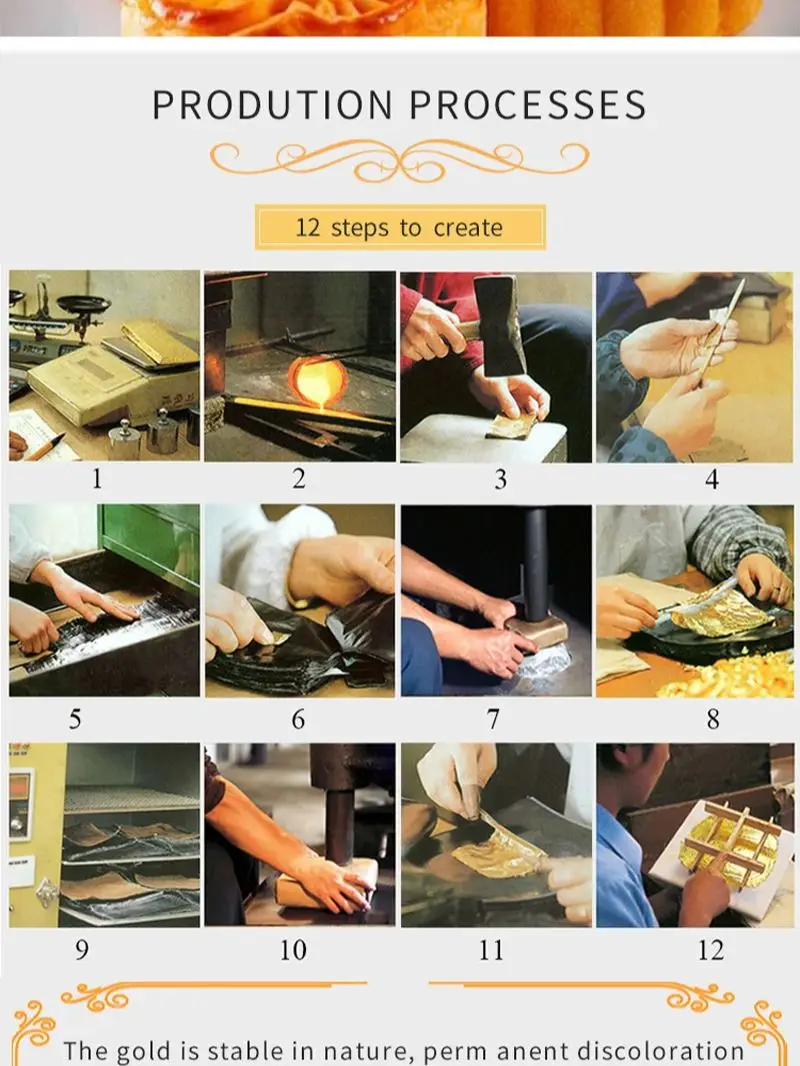 PRODUTION PROCESSES

12 steps to create

1
2
3
4
5
6
7
8
9
10
11
12

The gold is stable in nature, perm anent discoloration