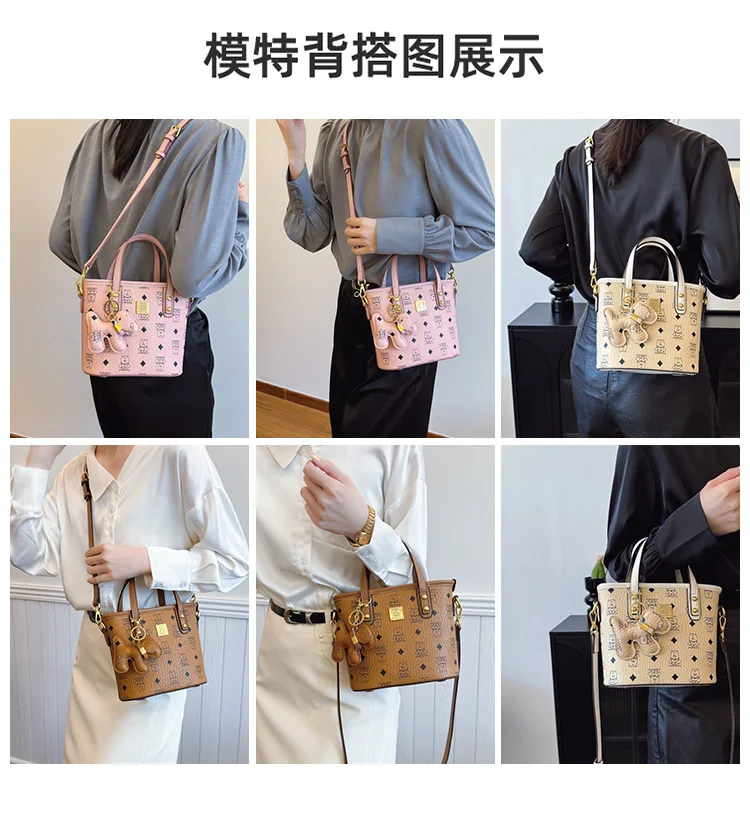 模特背搭图展示