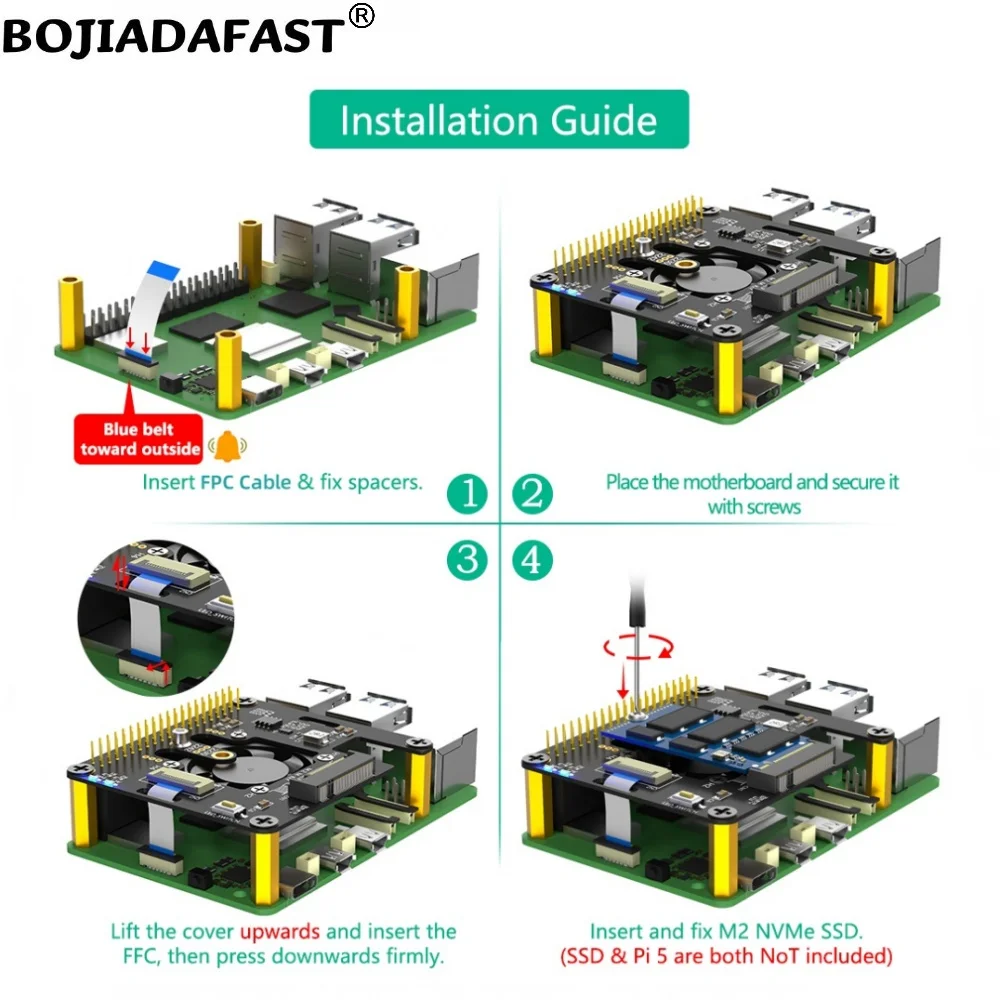 BOJIADAFAST®

Installation Guide

Blue belt toward outside

Insert FPC Cable & fix spacers.

1

2

Place the motherboard and secure it with screws

3

4

Lift the cover upwards and insert the FFC, then press downwards firmly.

Insert and fix M2 NVMe SSD.
(SSD & Pi 5 are both NoT included)