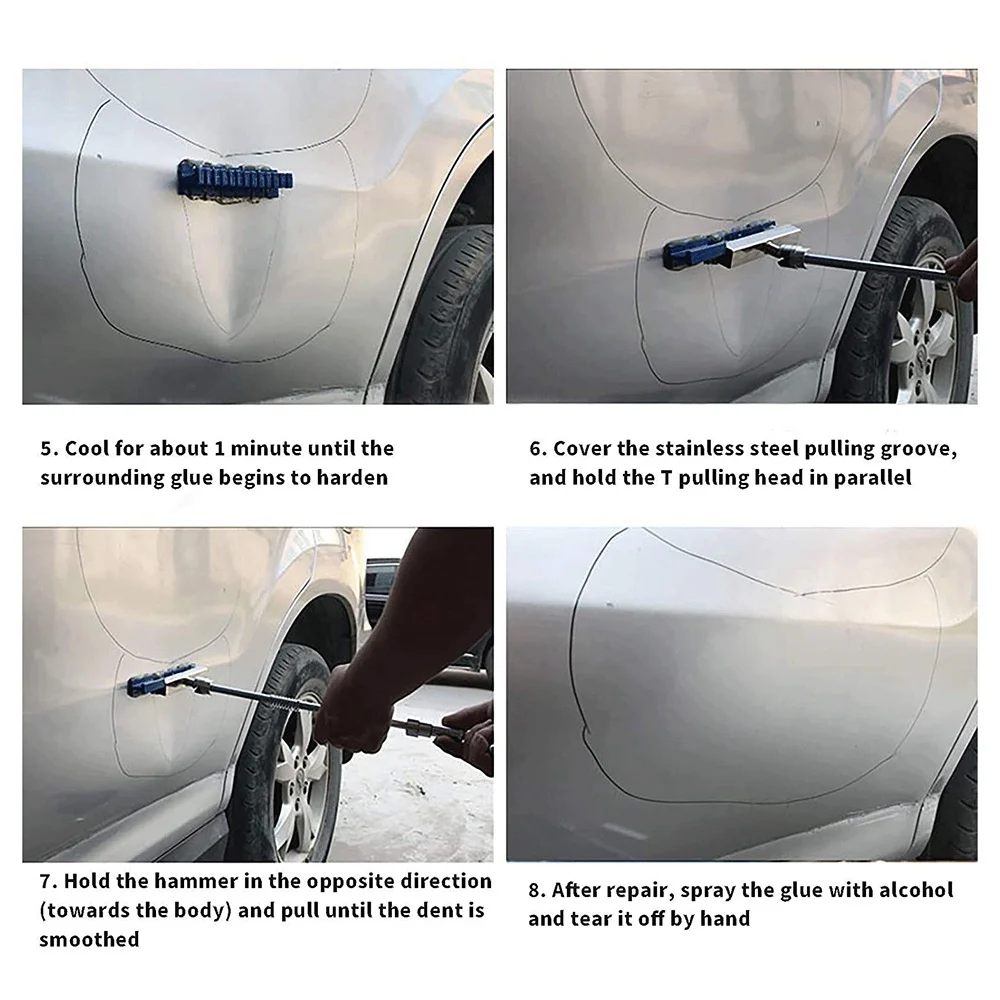 5. Cool for about 1 minute until the surrounding glue begins to harden

6. Cover the stainless steel pulling groove, and hold the T pulling head in parallel

7. Hold the hammer in the opposite direction (towards the body) and pull until the dent is smoothed

8. After repair, spray the glue with alcohol and tear it off by hand