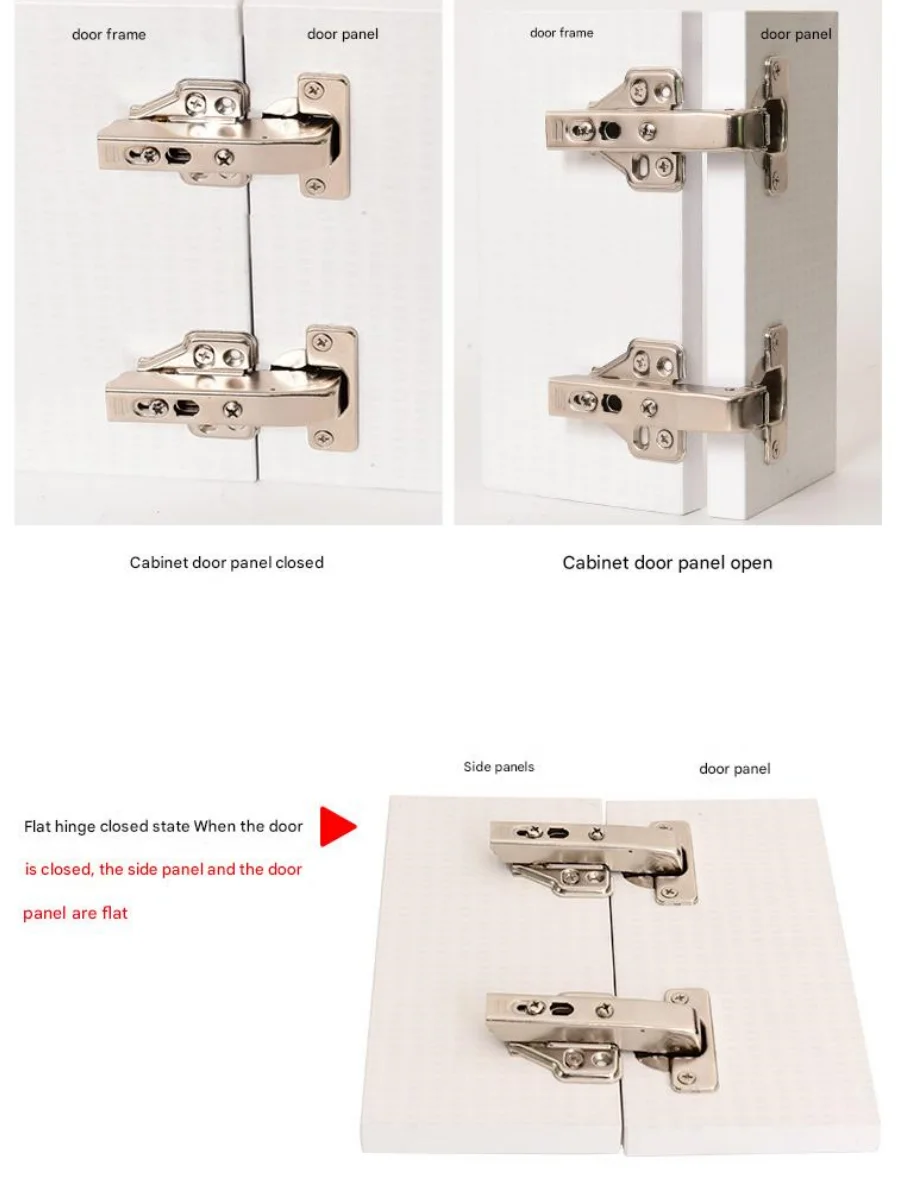 door frame

door panel

door frame

door panel

Cabinet door panel closed

Cabinet door panel open

Side panels

door panel

Flat hinge closed state When the door is closed, the side panel and the door panel are flat