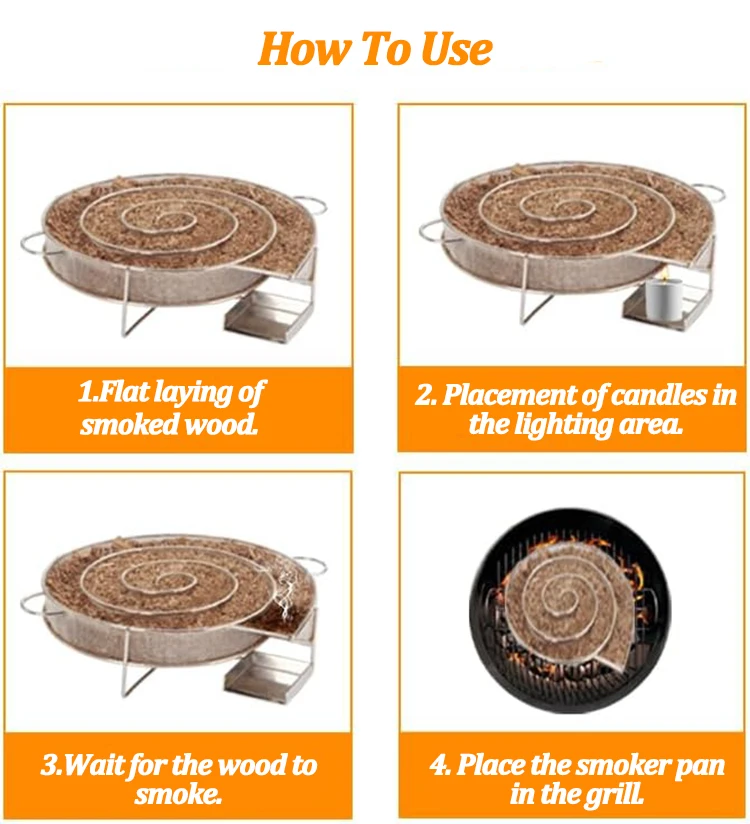 How To Use

1.Flat laying of smoked wood.

2. Placement of candles in the lighting area.

3.Wait for the wood to smoke.

4. Place the smoker pan in the grill.