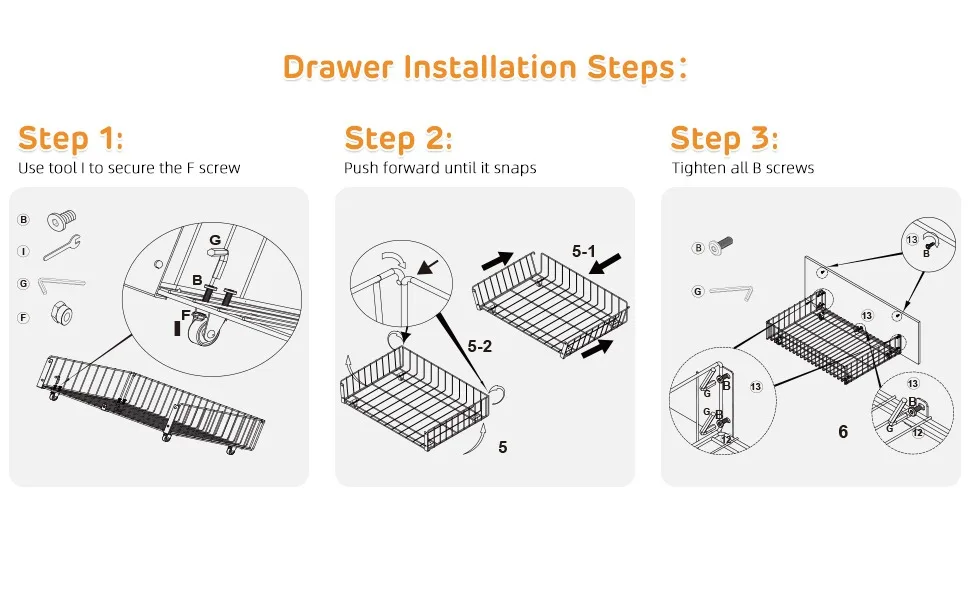 Drawer Installation Steps:

Step 1:
Use tool I to secure the F screw

B
I
G
F

G
B
F
I

Step 2:
Push forward until it snaps

5-1
5-2
5

Step 3:
Tighten all B screws

B
G
13
B
13
13
G
B
G
B
12
13
B
G
12
6