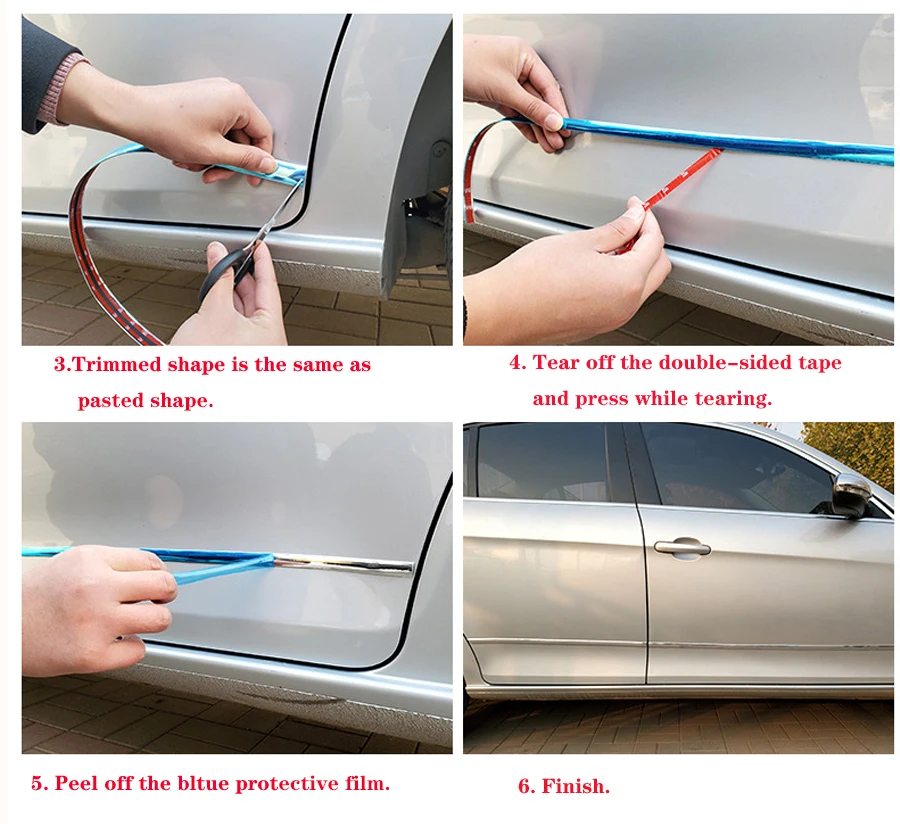 3.Trimmed shape is the same as pasted shape.

4. Tear off the double-sided tape and press while tearing.

5. Peel off the bltue protective film.

6. Finish.