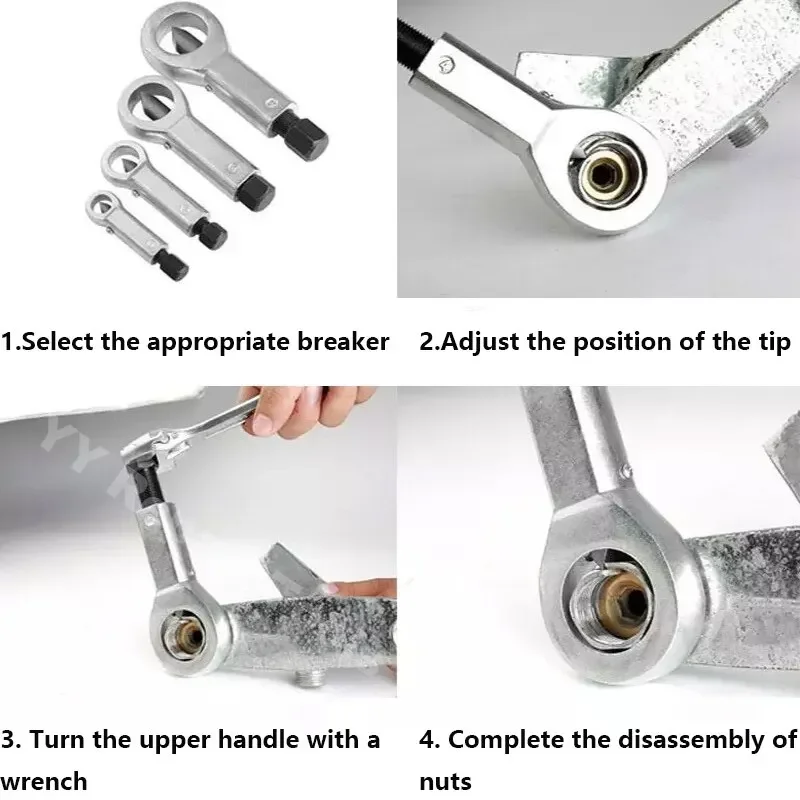 1.Select the appropriate breaker

2.Adjust the position of the tip

3. Turn the upper handle with a wrench

4. Complete the disassembly of nuts