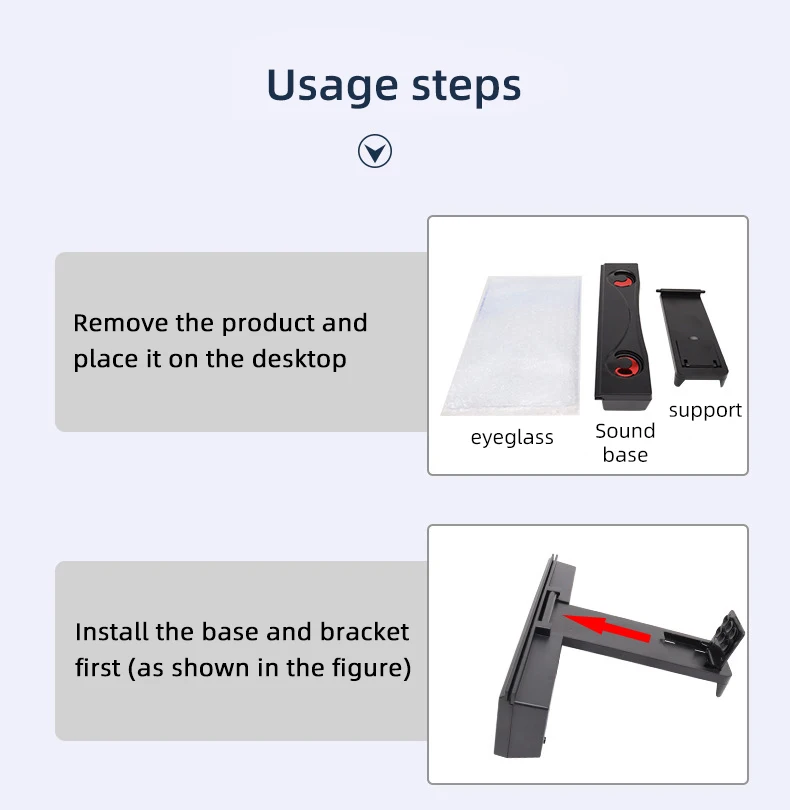 Usage steps

Remove the product and place it on the desktop

eyeglass

Sound base

support

Install the base and bracket first (as shown in the figure)