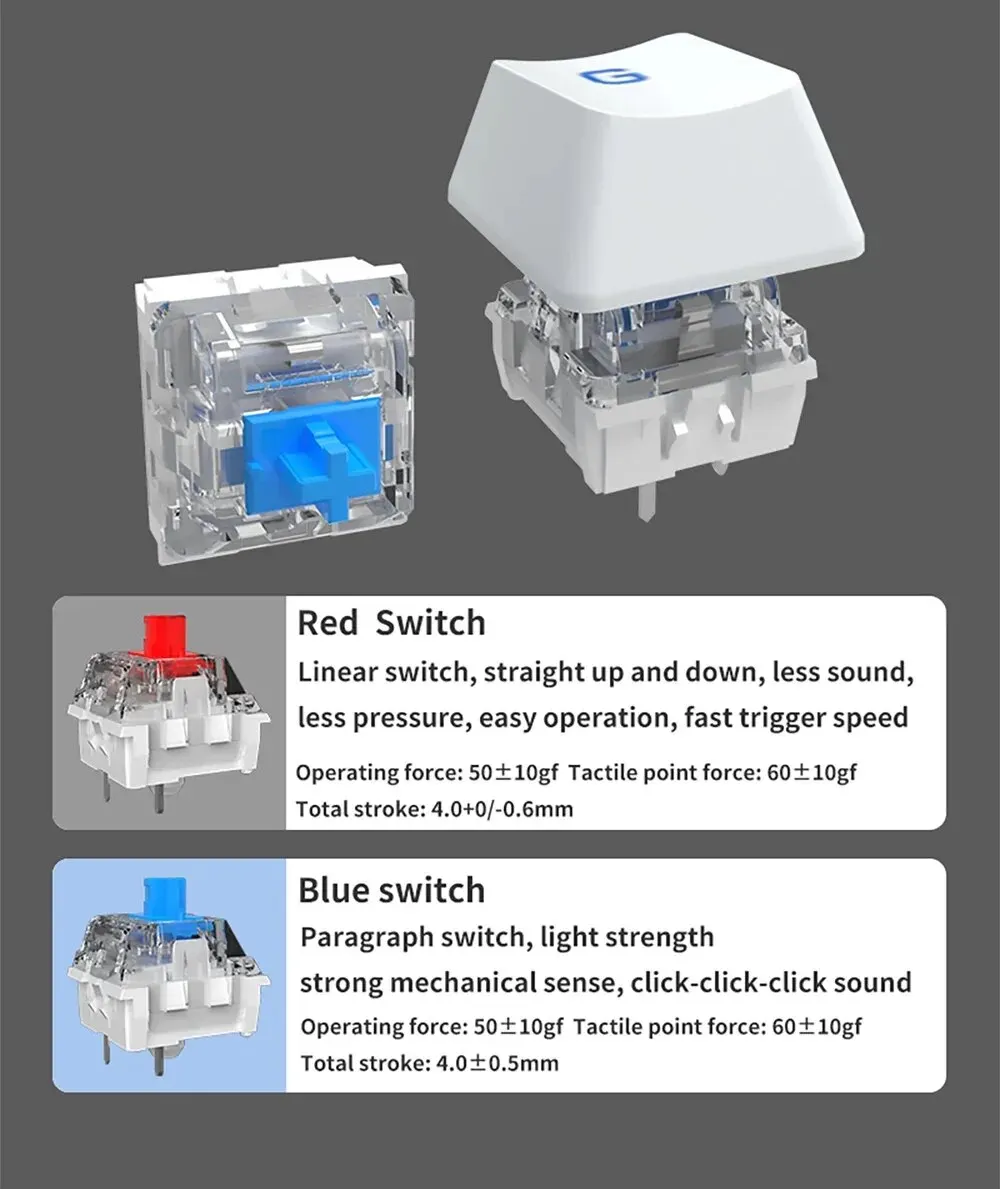 G

Red Switch

Linear switch, straight up and down, less sound, less pressure, easy operation, fast trigger speed

Operating force: 50±10gf Tactile point force: 60±10gf
Total stroke: 4.0+0/-0.6mm

Blue switch

Paragraph switch, light strength
strong mechanical sense, click-click-click sound

Operating force: 50±10gf Tactile point force: 60±10gf
Total stroke: 4.0±0.5mm