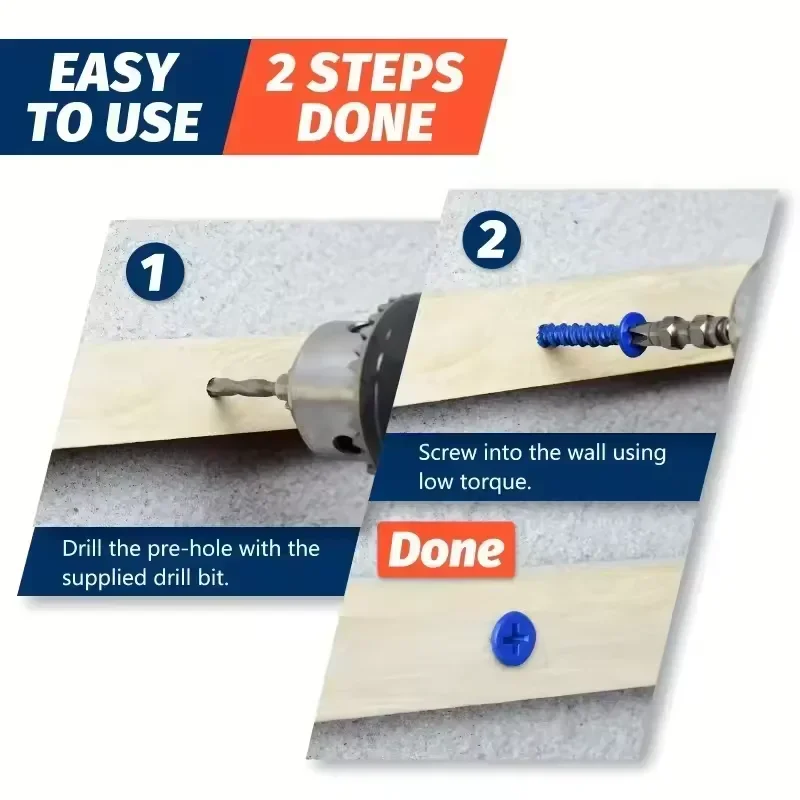 EASY TO USE

2 STEPS DONE

1

Drill the pre-hole with the supplied drill bit.

2

Screw into the wall using low torque.

Done