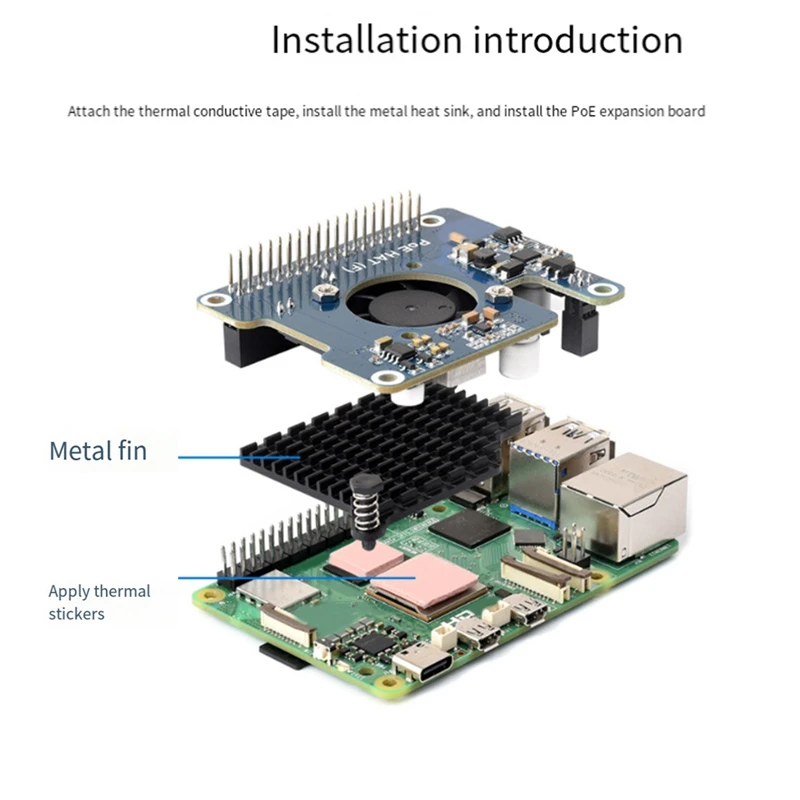 Installation introduction

Attach the thermal conductive tape, install the metal heat sink, and install the PoE expansion board

PoE HAT (F)

Metal fin

Apply thermal stickers