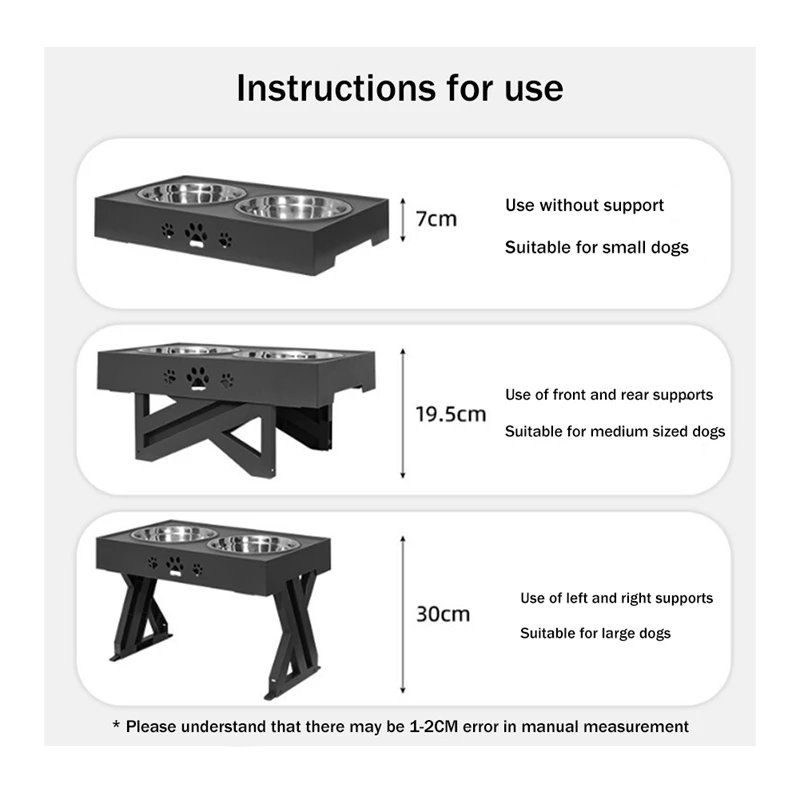 Instructions for use

7cm

Use without support

Suitable for small dogs

19.5cm

Use of front and rear supports

Suitable for medium sized dogs

30cm

Use of left and right supports

Suitable for large dogs

* Please understand that there may be 1-2CM error in manual measurement