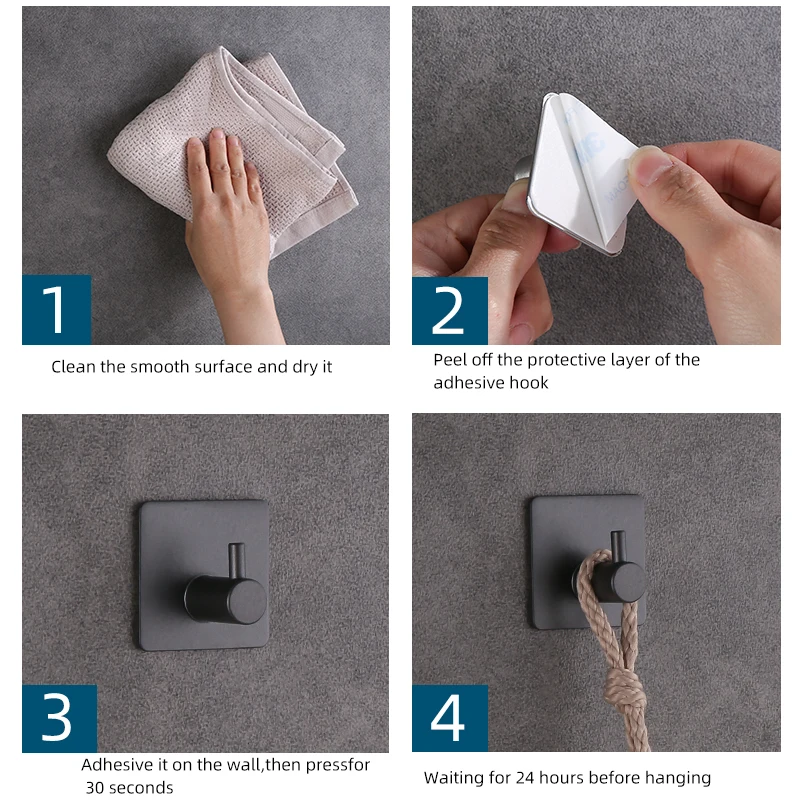 1

Clean the smooth surface and dry it

2

Peel off the protective layer of the adhesive hook

3

Adhesive it on the wall,then pressfor 30 seconds

4

Waiting for 24 hours before hanging