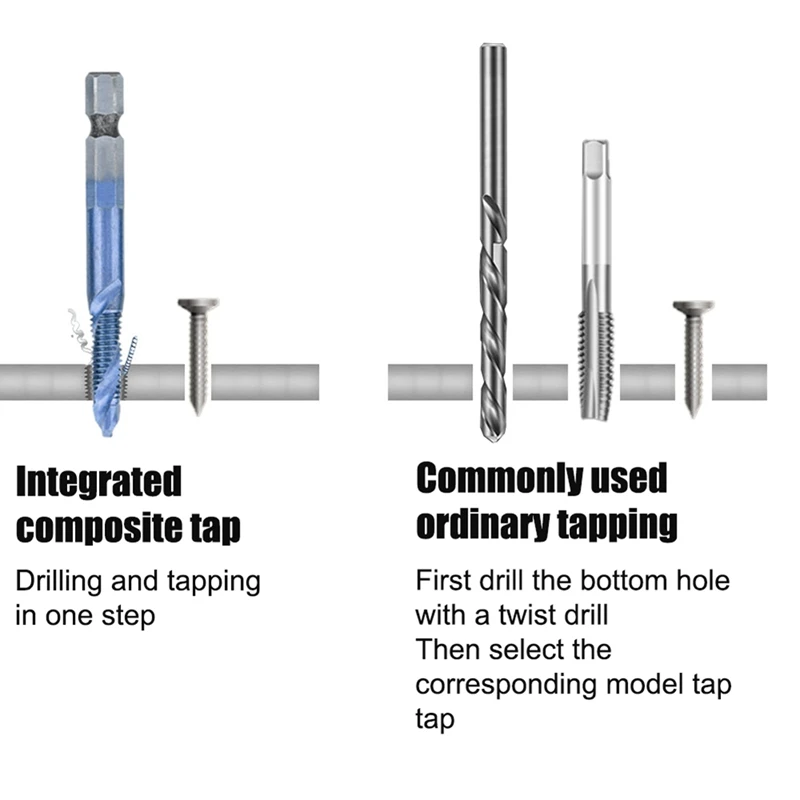 Integrated composite tap

Drilling and tapping in one step

Commonly used ordinary tapping

First drill the bottom hole with a twist drill
Then select the corresponding model tap tap