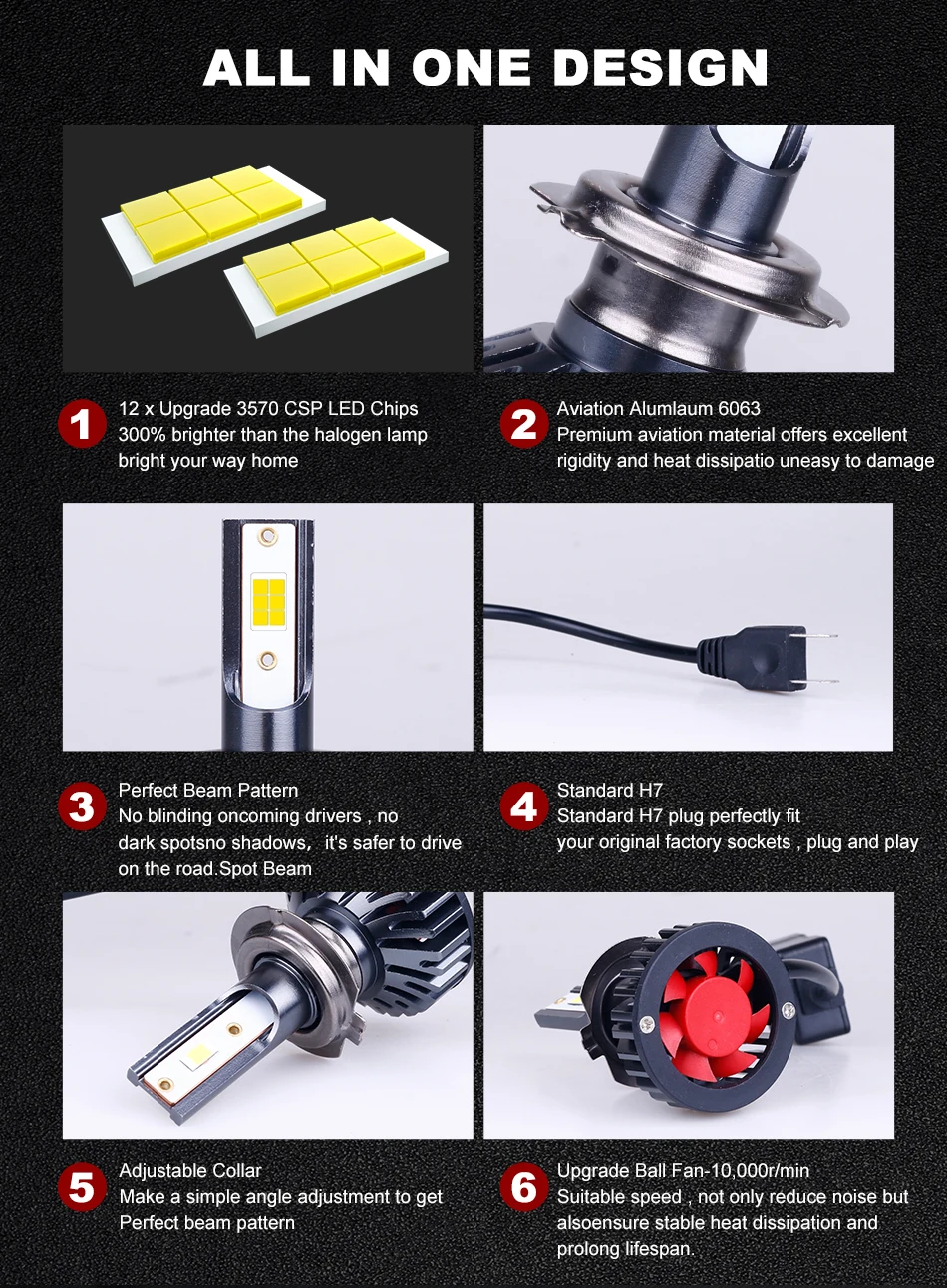 ALL IN ONE DESIGN

1 12 x Upgrade 3570 CSP LED Chips
300% brighter than the halogen lamp
bright your way home

2 Aviation Alumlaum 6063
Premium aviation material offers excellent rigidity and heat dissipatio uneasy to damage

3 Perfect Beam Pattern
No blinding oncoming drivers , no dark spotsno shadows, it's safer to drive on the road.Spot Beam

4 Standard H7
Standard H7 plug perfectly fit your original factory sockets , plug and play

5 Adjustable Collar
Make a simple angle adjustment to get Perfect beam pattern

6 Upgrade Ball Fan-10,000r/min
Suitable speed , not only reduce noise but alsoensure stable heat dissipation and prolong lifespan.