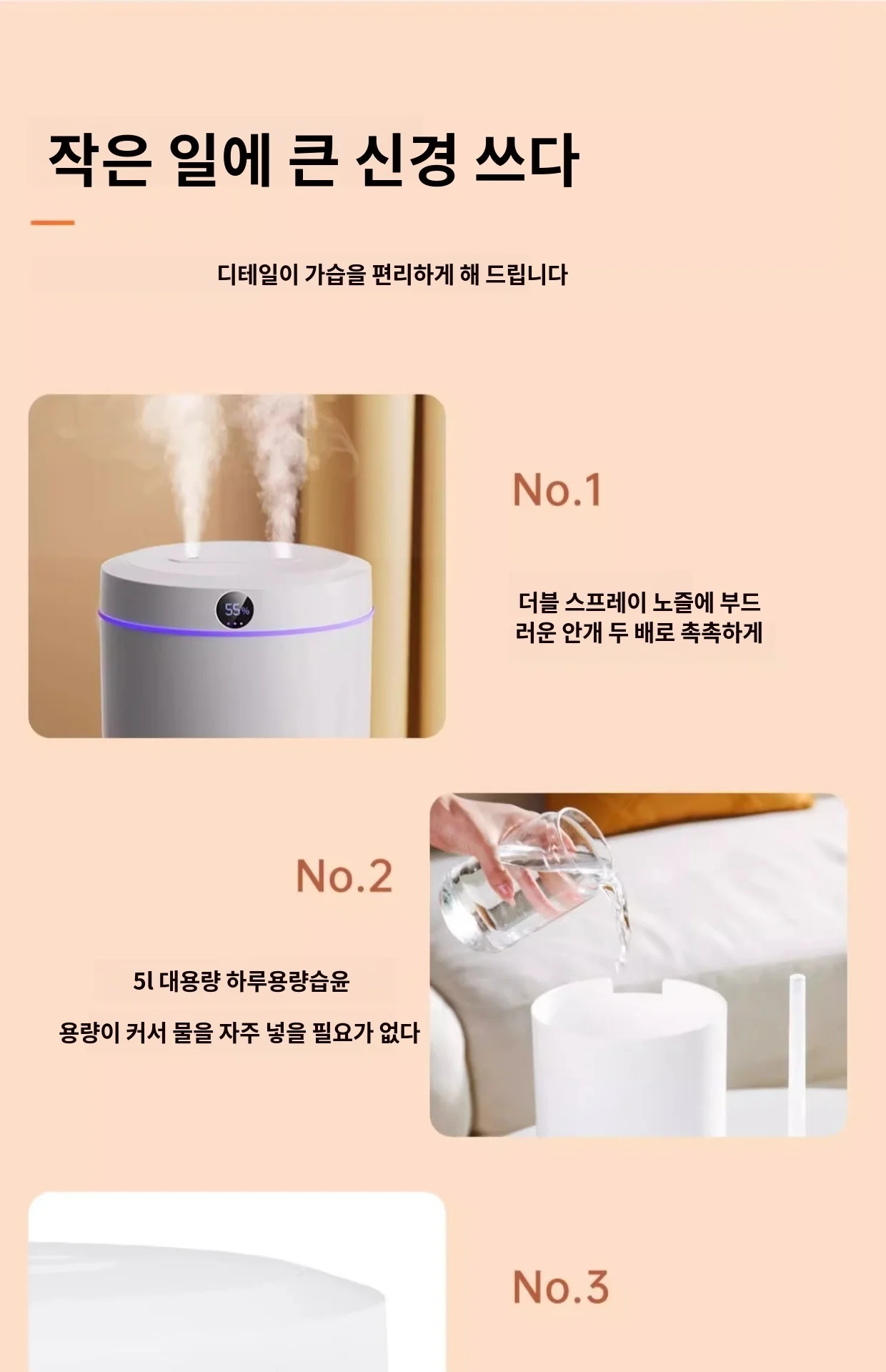 작은 일에 큰 신경 쓰다

디테일이 가습을 편리하게 해 드립니다

55%

No.1

더블 스프레이 노즐에 부드러운 안개 두 배로 촉촉하게

No.2

5l 대용량 하루용량습윤

용량이 커서 물을 자주 넣을 필요가 없다

No.3