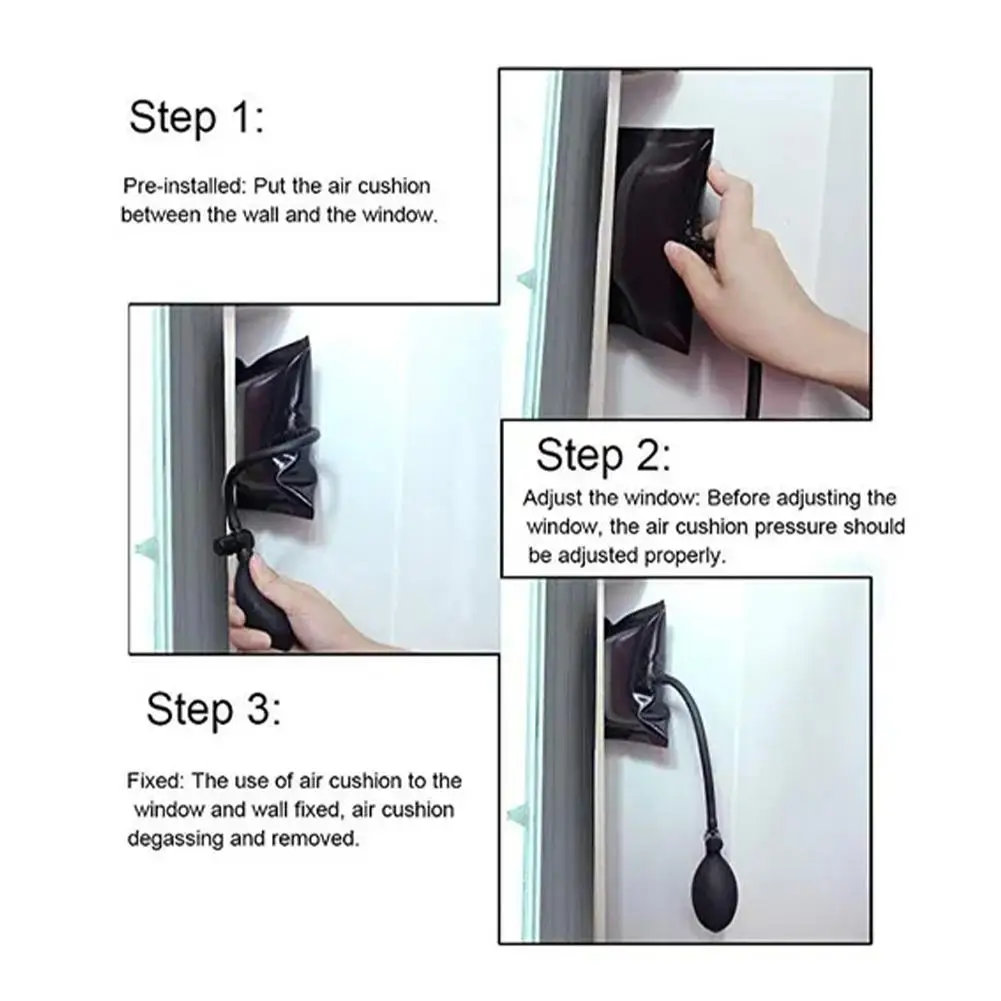 Step 1:

Pre-installed: Put the air cushion between the wall and the window.

Step 2:

Adjust the window: Before adjusting the window, the air cushion pressure should be adjusted properly.

Step 3:

Fixed: The use of air cushion to the window and wall fixed, air cushion degassing and removed.