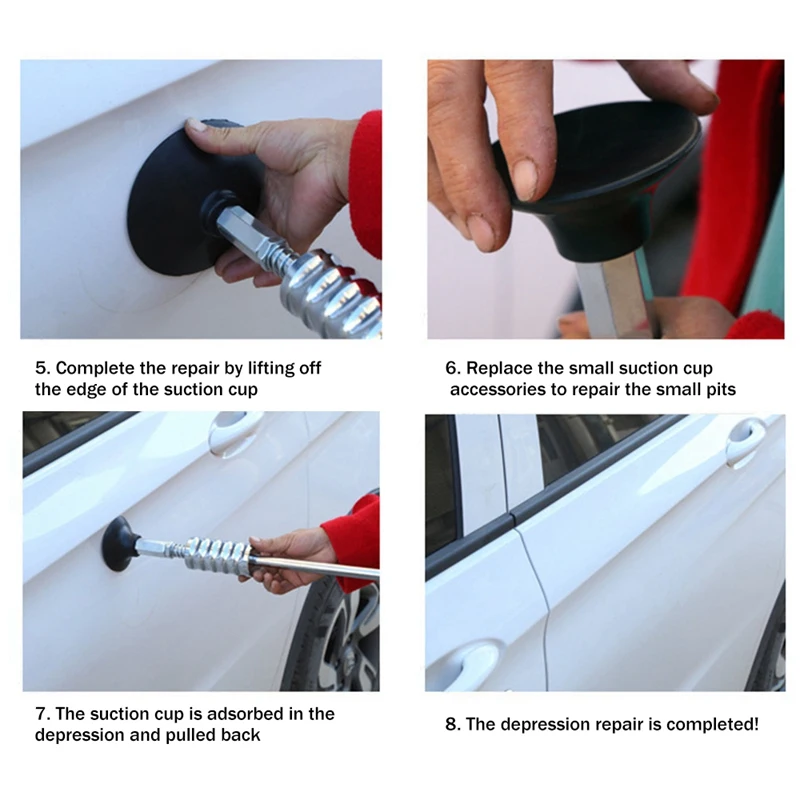 5. Complete the repair by lifting off the edge of the suction cup

6. Replace the small suction cup accessories to repair the small pits

7. The suction cup is adsorbed in the depression and pulled back

8. The depression repair is completed!