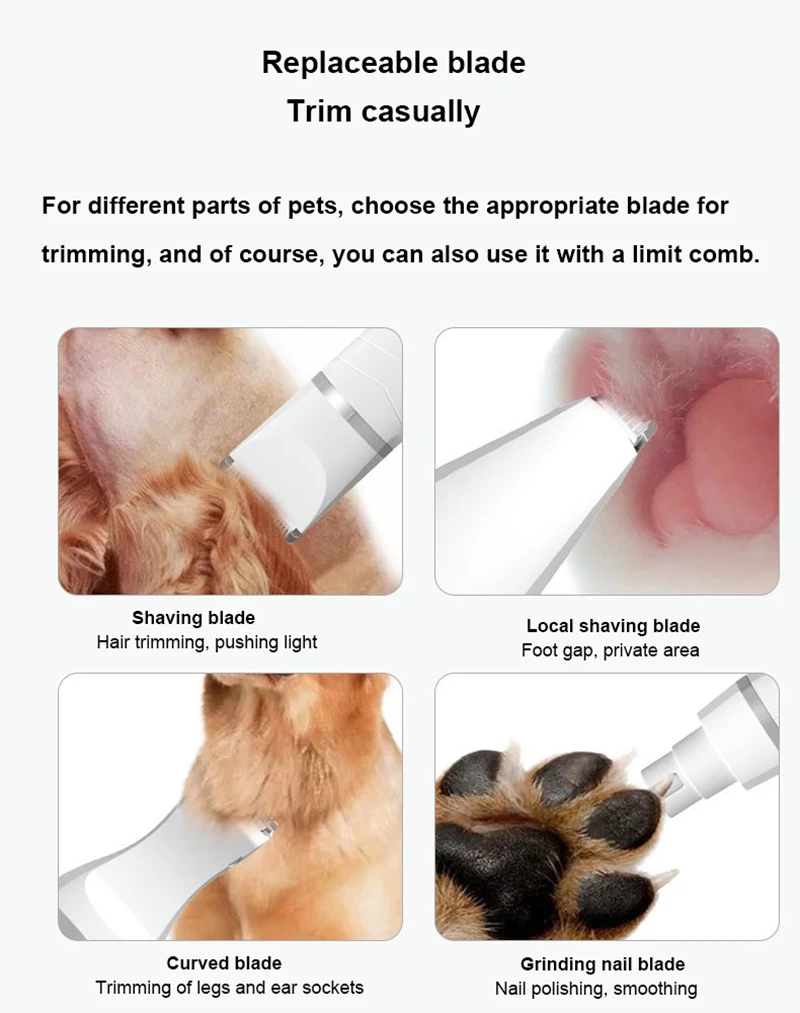 Replaceable blade
Trim casually

For different parts of pets, choose the appropriate blade for trimming, and of course, you can also use it with a limit comb.

Shaving blade
Hair trimming, pushing light

Local shaving blade
Foot gap, private area

Curved blade
Trimming of legs and ear sockets

Grinding nail blade
Nail polishing, smoothing