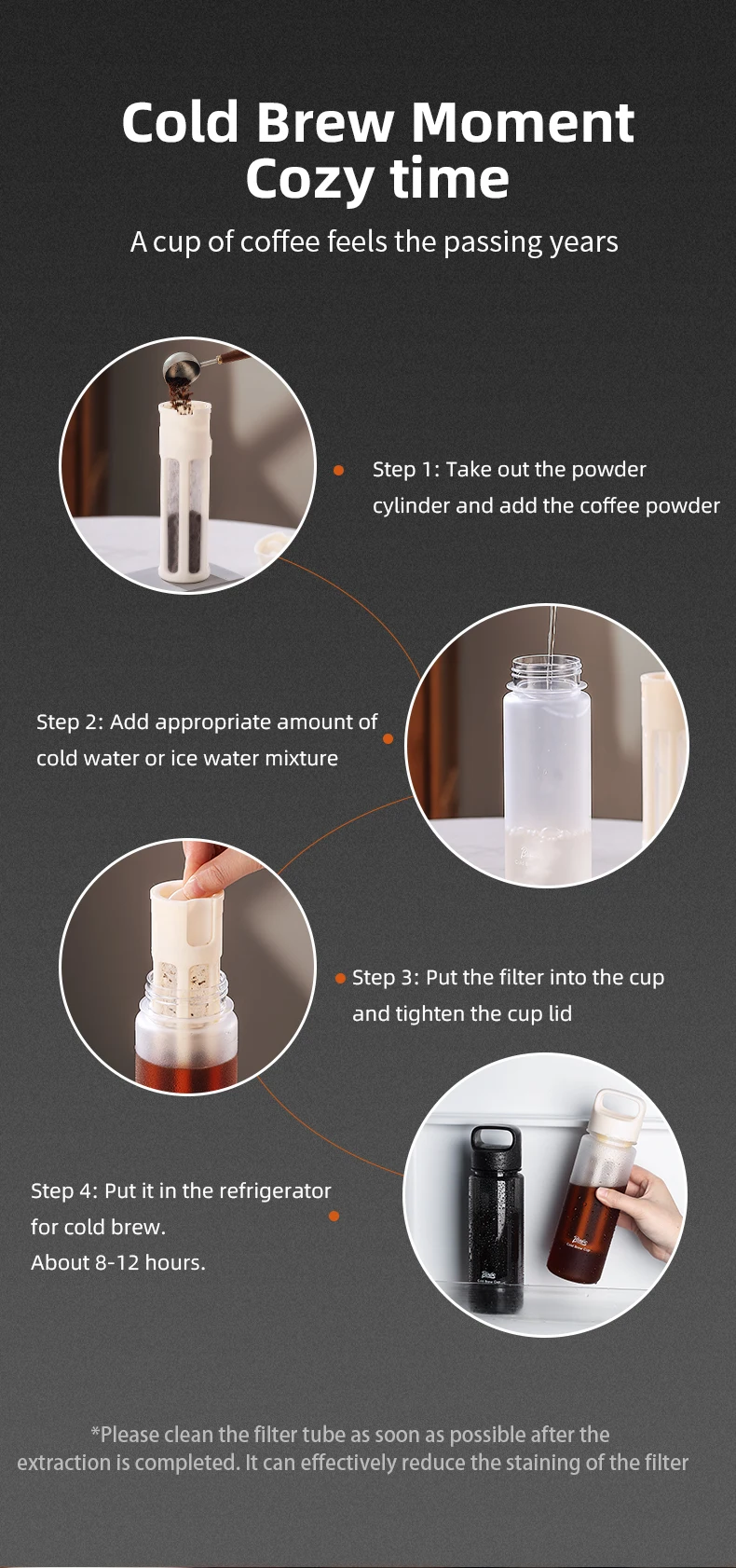 Cold Brew Moment
Cozy time

A cup of coffee feels the passing years

Step 1: Take out the powder cylinder and add the coffee powder

Step 2: Add appropriate amount of cold water or ice water mixture

Step 3: Put the filter into the cup and tighten the cup lid

Step 4: Put it in the refrigerator for cold brew.
About 8-12 hours.

*Please clean the filter tube as soon as possible after the extraction is completed. It can effectively reduce the staining of the filter